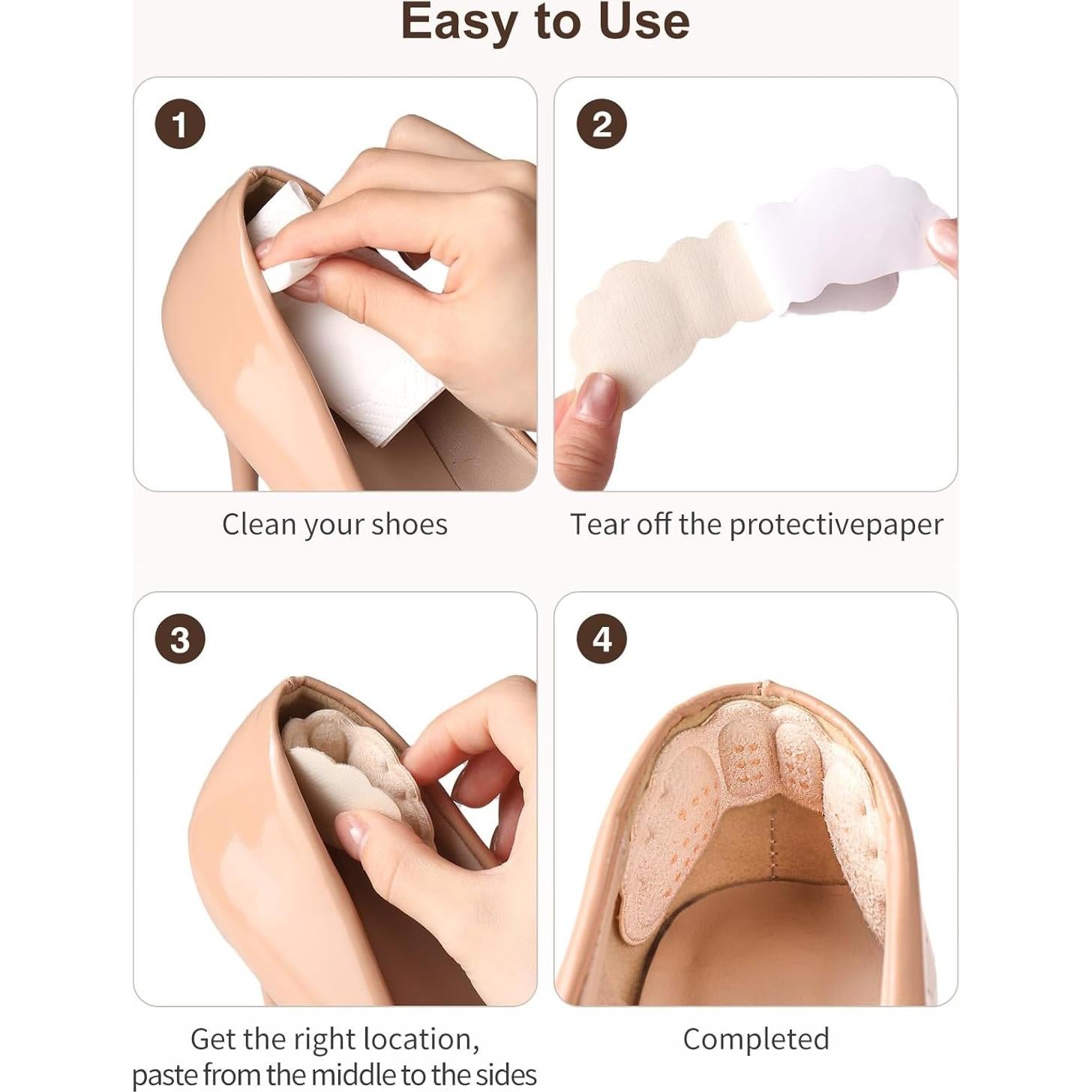 Easy to Use

1

Clean your shoes

2

Tear off the protectivepaper

3

Get the right location, paste from the middle to the sides

4

Completed