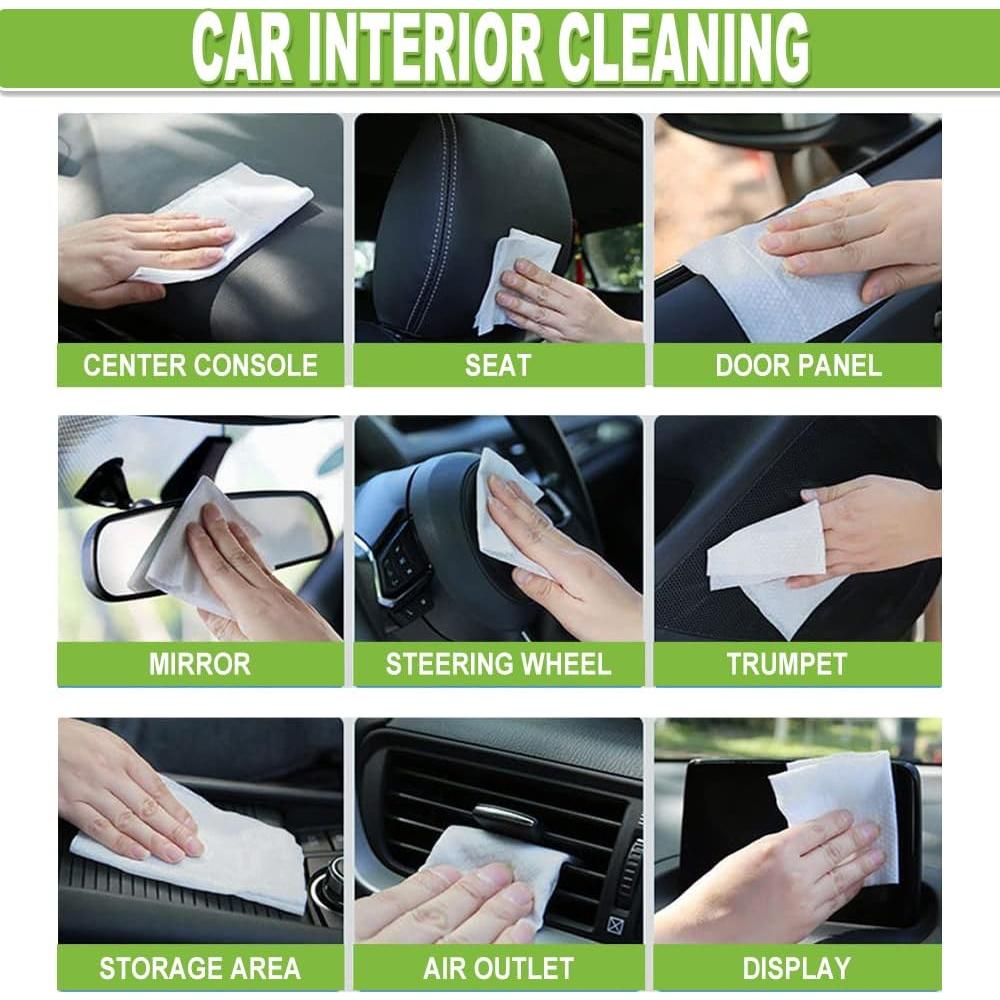 CAR INTERIOR CLEANING

CENTER CONSOLE

SEAT

DOOR PANEL

MIRROR

STEERING WHEEL

TRUMPET

STORAGE AREA

AIR OUTLET

DISPLAY