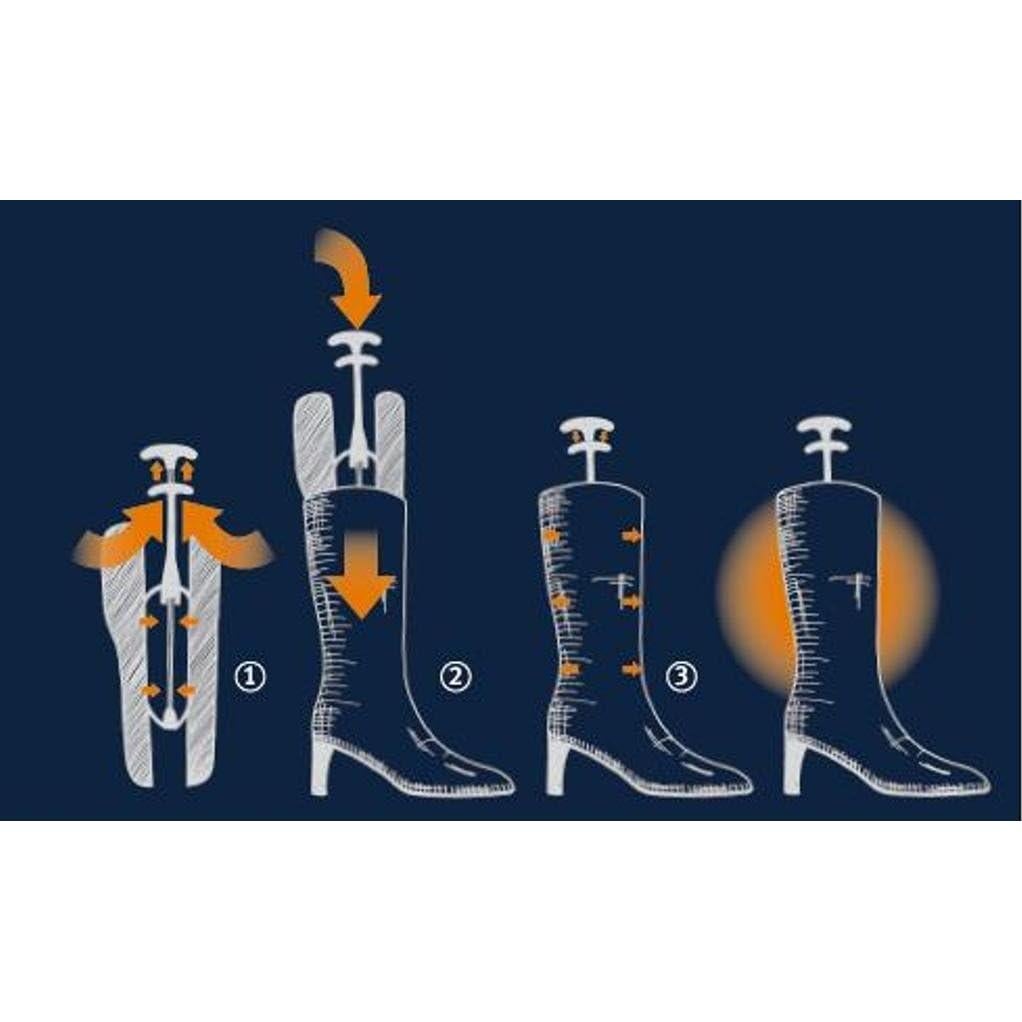 ①

②

③