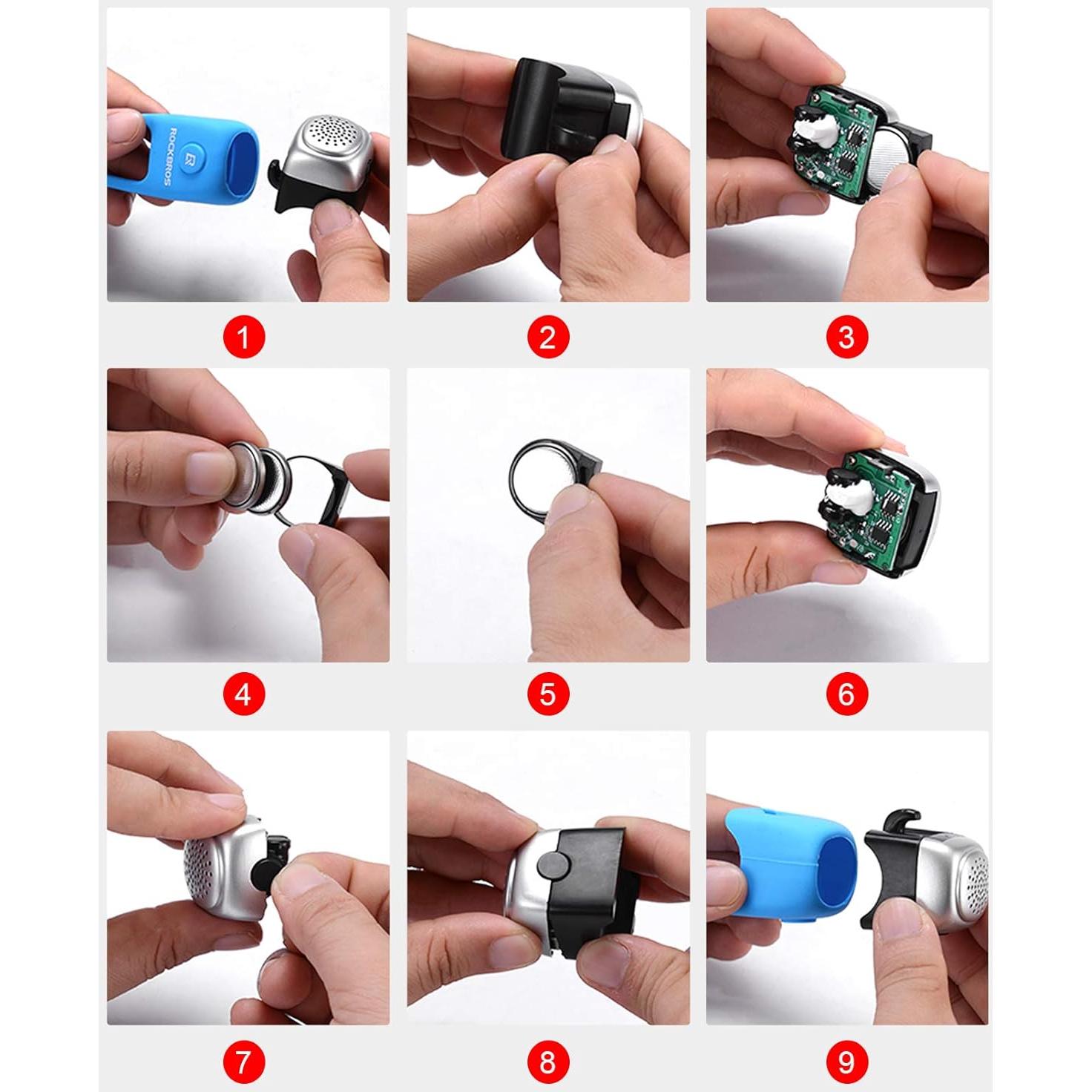 ROCKBROS

1

2

3

4

5

6

7

8

9