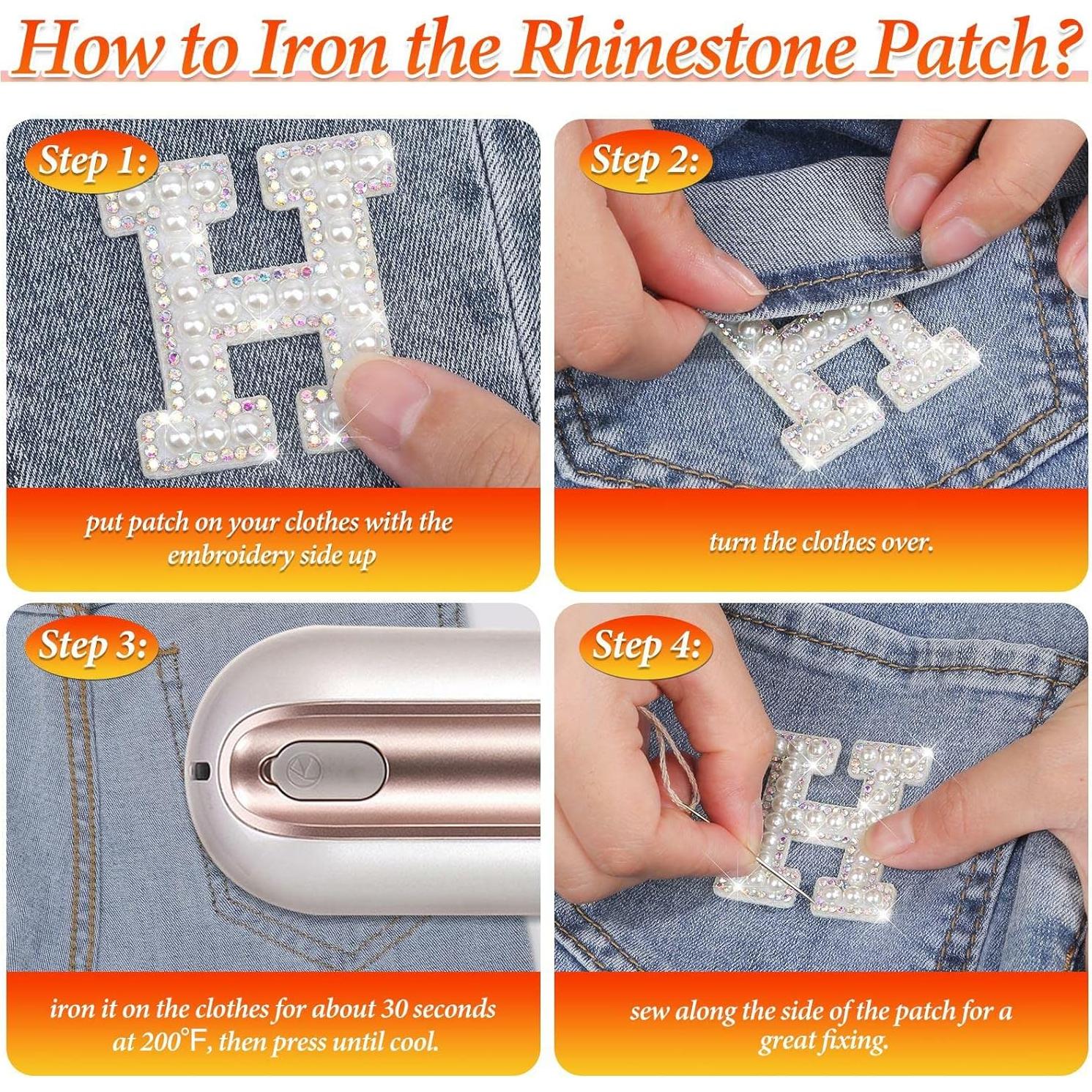 How to Iron the Rhinestone Patch?

Step 1:

put patch on your clothes with the embroidery side up

Step 2:

turn the clothes over.

Step 3:

iron it on the clothes for about 30 seconds at 200°F, then press until cool.

Step 4:

sew along the side of the patch for a great fixing.