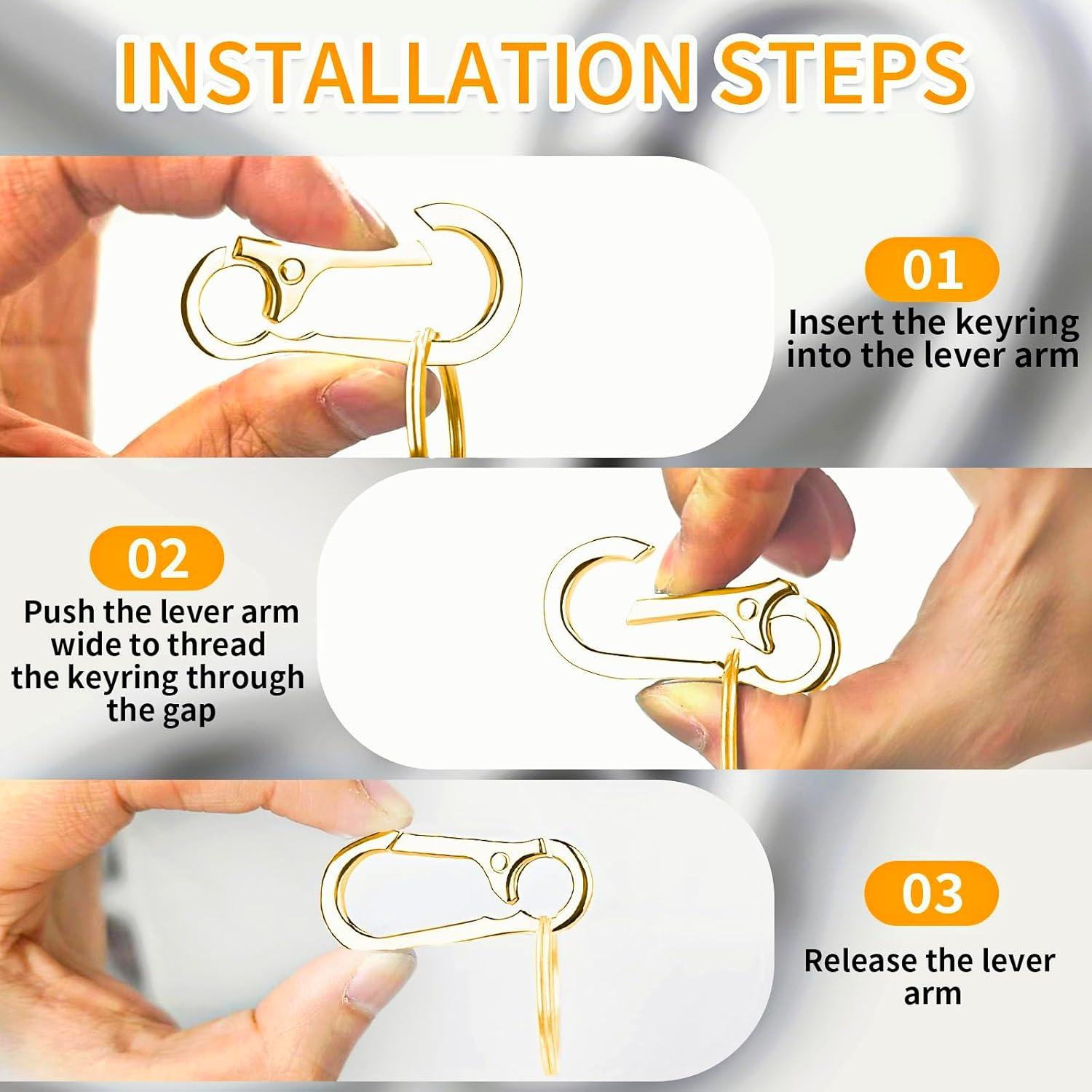 INSTALLATION STEPS

01

Insert the keyring into the lever arm

02

Push the lever arm wide to thread the keyring through the gap

03

Release the lever arm