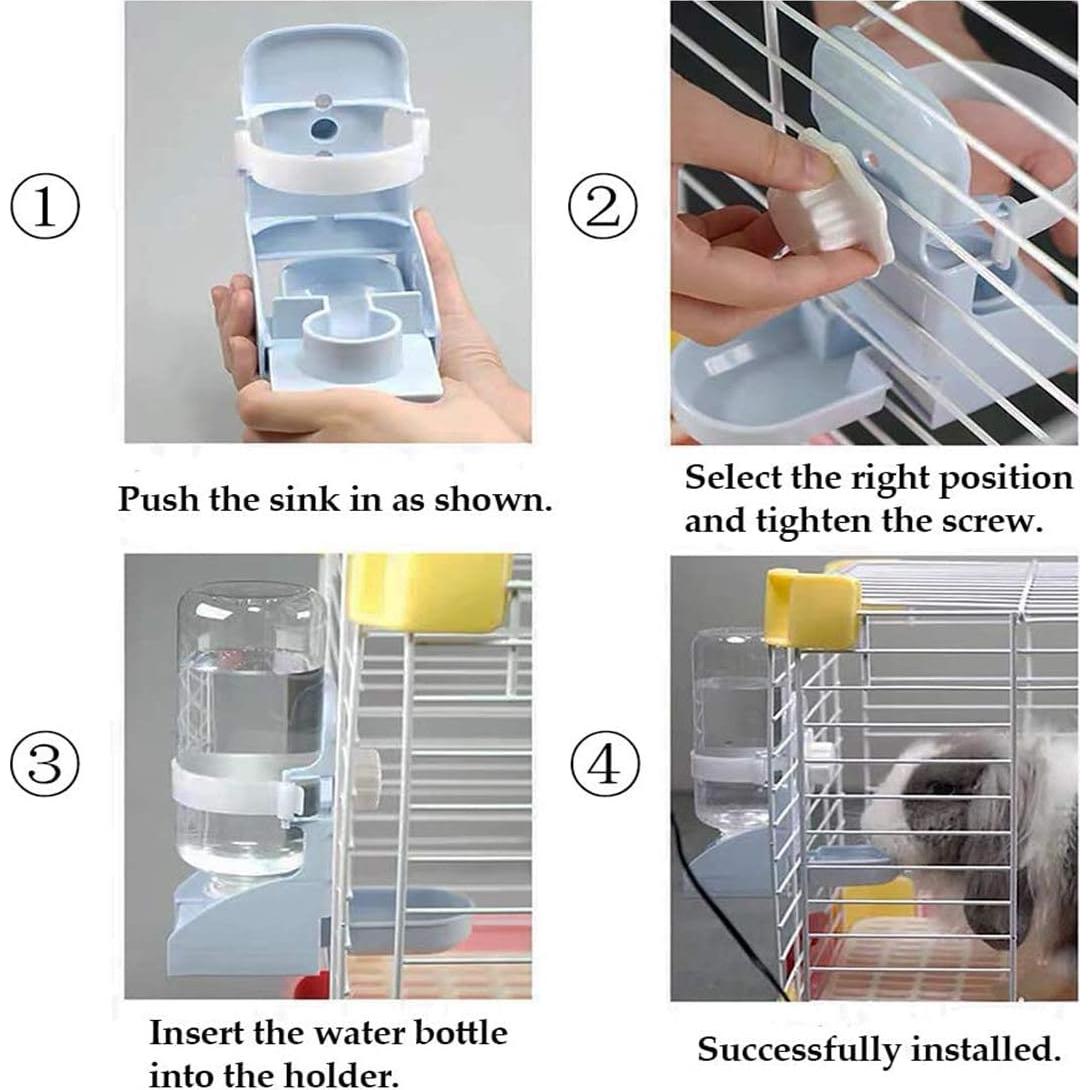 ①

Push the sink in as shown.

②

Select the right position and tighten the screw.

③

Insert the water bottle into the holder.

④

Successfully installed.