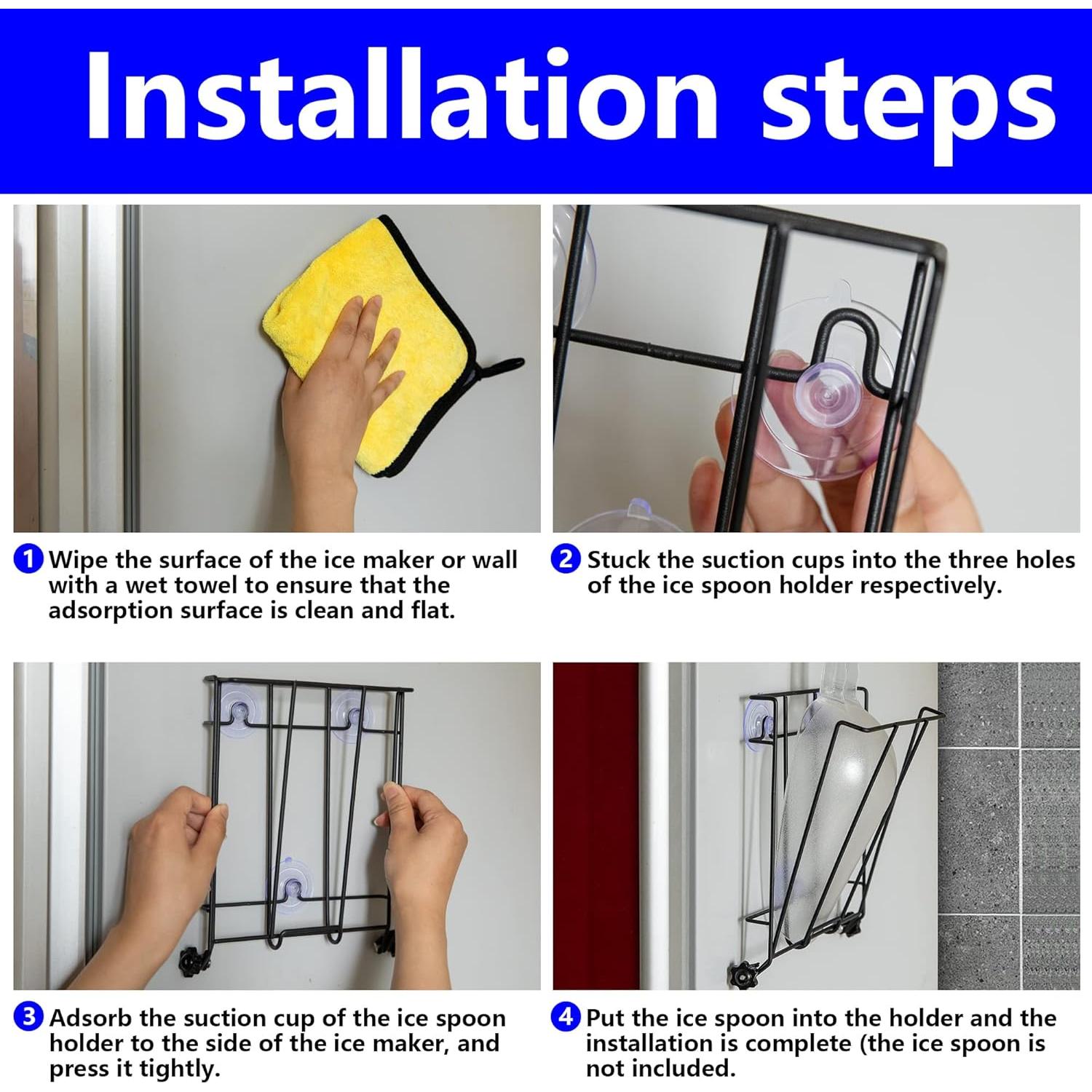 Installation steps

1 Wipe the surface of the ice maker or wall with a wet towel to ensure that the adsorption surface is clean and flat.

2 Stuck the suction cups into the three holes of the ice spoon holder respectively.

3 Adsorb the suction cup of the ice spoon holder to the side of the ice maker, and press it tightly.

4 Put the ice spoon into the holder and the installation is complete (the ice spoon is not included.