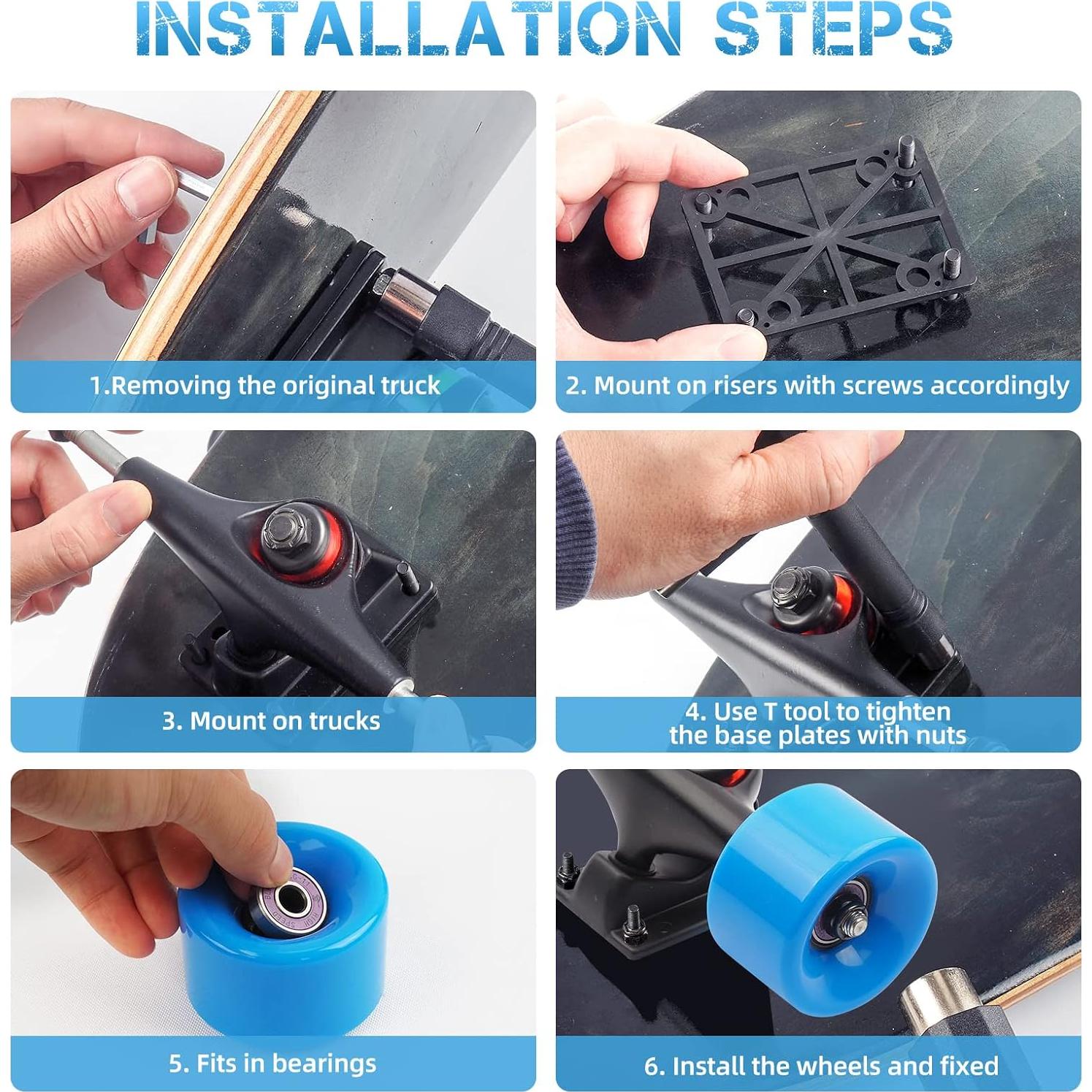 INSTALLATION STEPS

1.Removing the original truck

2. Mount on risers with screws accordingly

3. Mount on trucks

4. Use T tool to tighten the base plates with nuts

5. Fits in bearings

6. Install the wheels and fixed