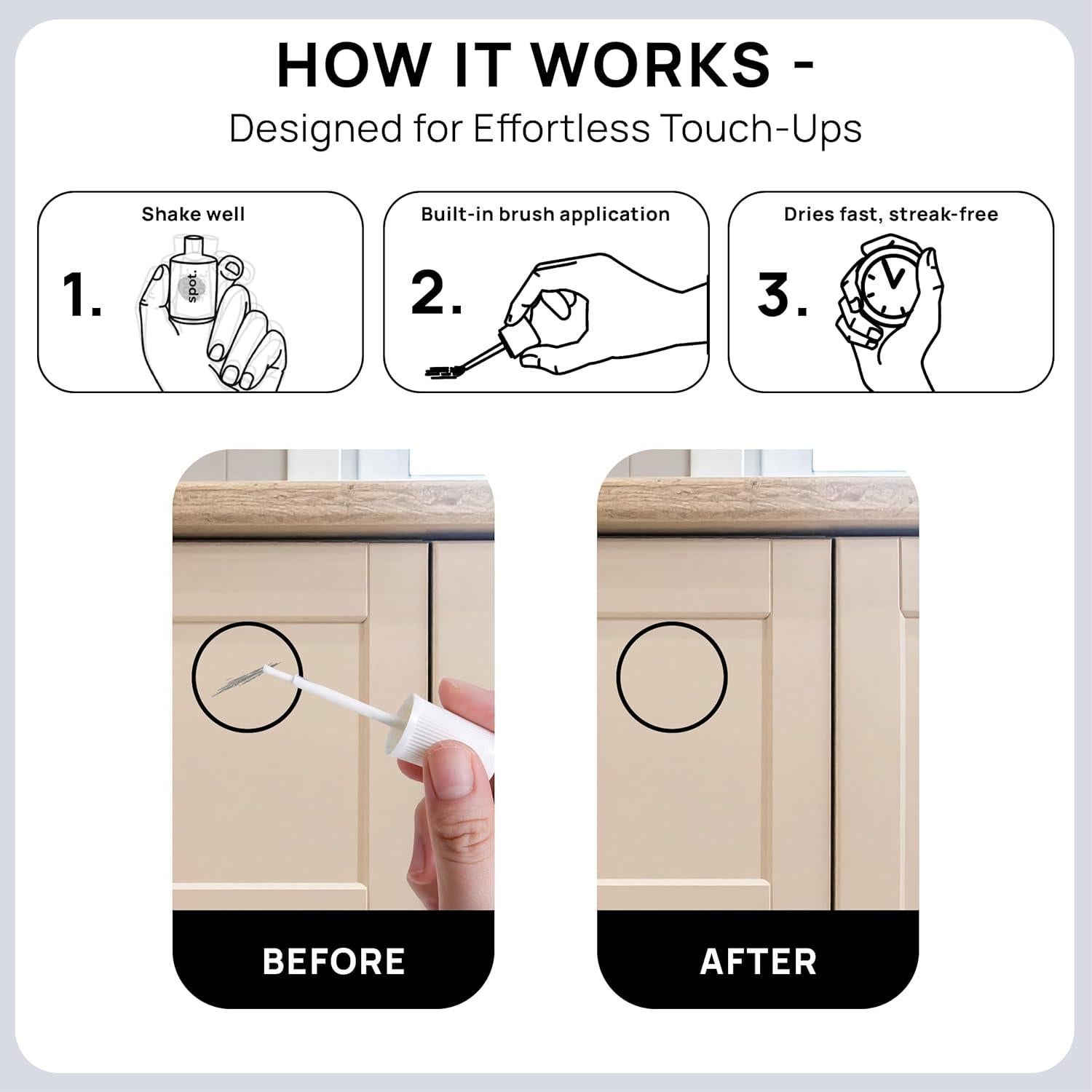 HOW IT WORKS -
Designed for Effortless Touch-Ups

Shake well
1.
spot.

Built-in brush application
2.

Dries fast, streak-free
3.

BEFORE

AFTER