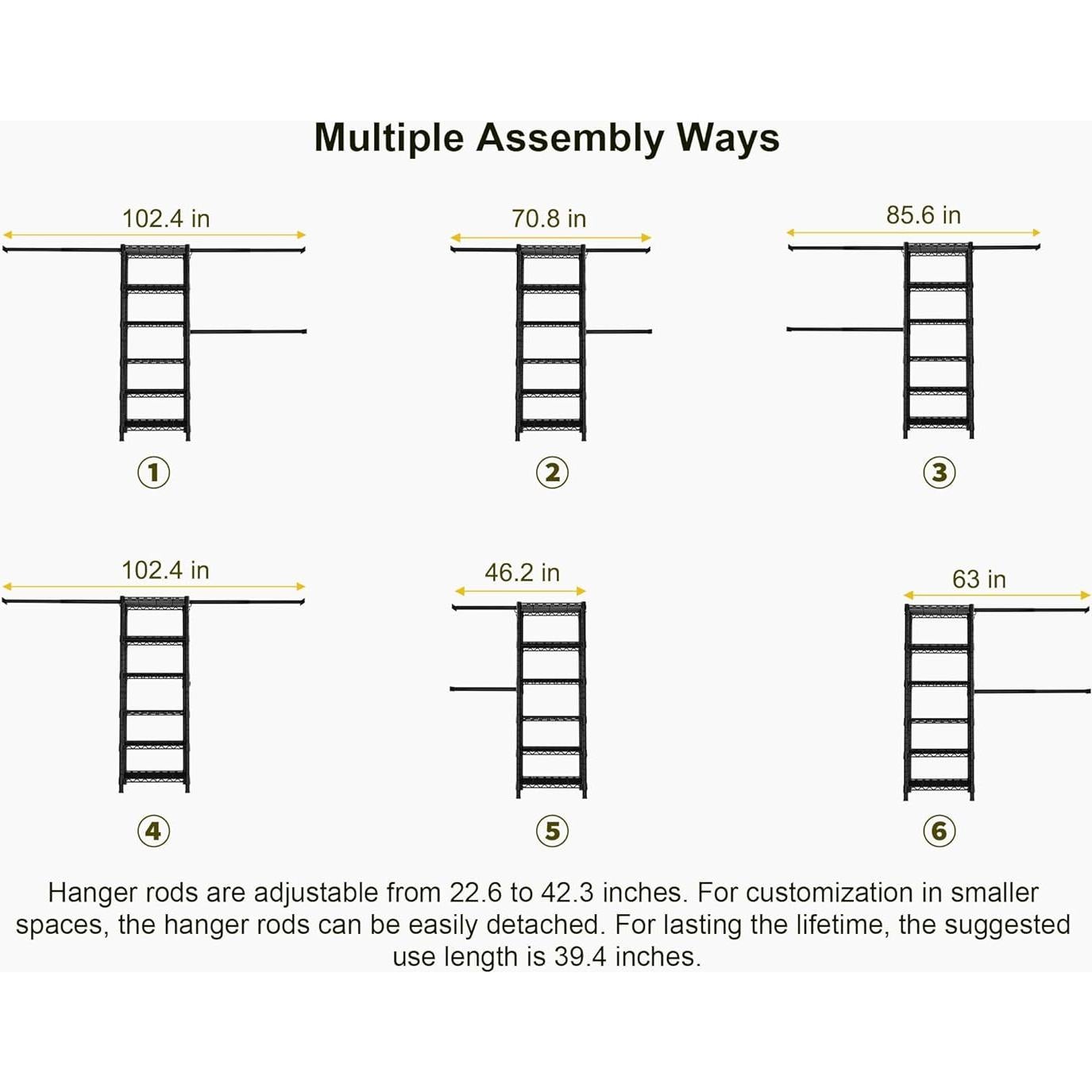 Multiple Assembly Ways

102.4 in

①

70.8 in

②

85.6 in

③

102.4 in

④

46.2 in

⑤

63 in

⑥

Hanger rods are adjustable from 22.6 to 42.3 inches. For customization in smaller spaces, the hanger rods can be easily detached. For lasting the lifetime, the suggested use length is 39.4 inches.