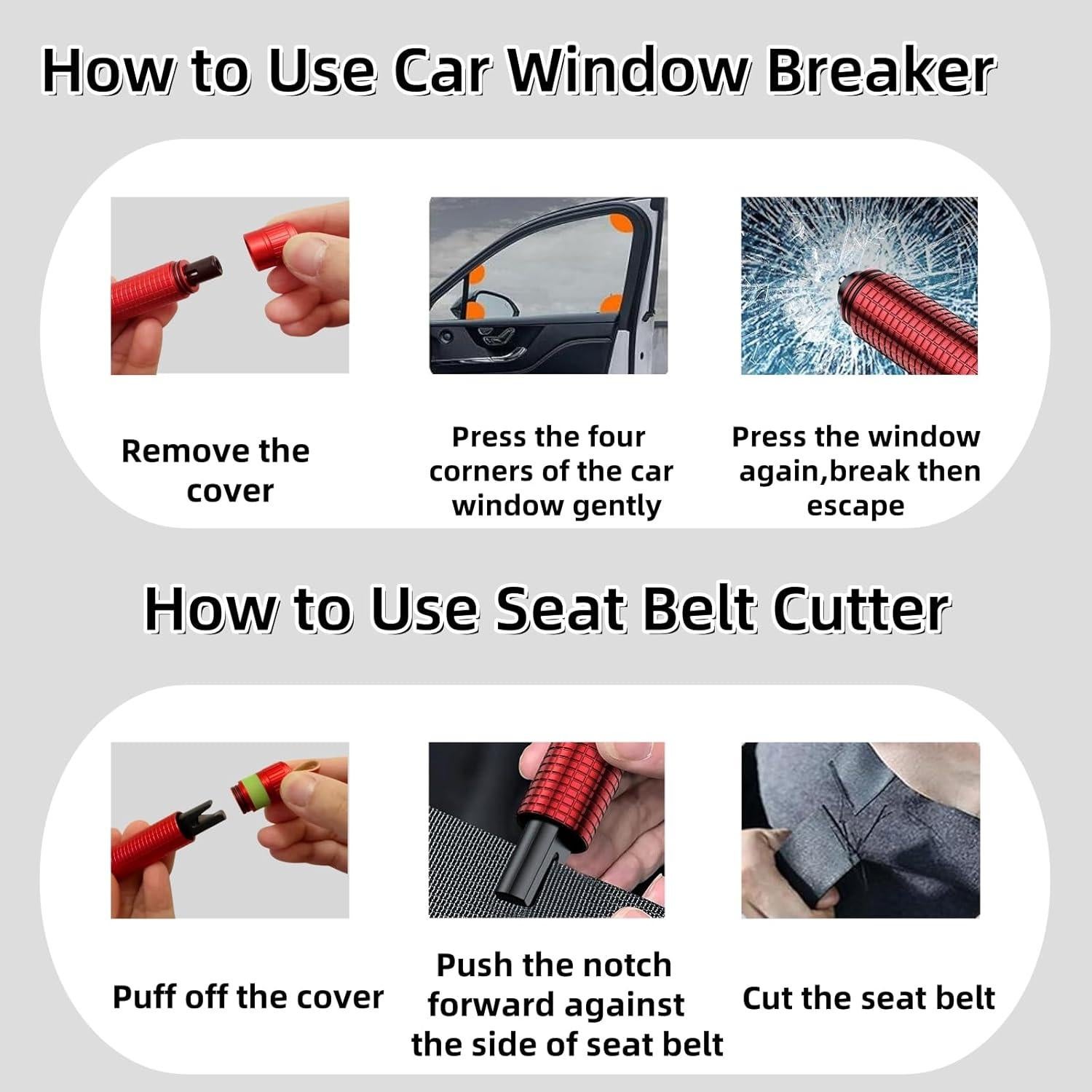 How to Use Car Window Breaker

Remove the cover

Press the four corners of the car window gently

Press the window again,break then escape

How to Use Seat Belt Cutter

Puff off the cover

Push the notch forward against the side of seat belt

Cut the seat belt