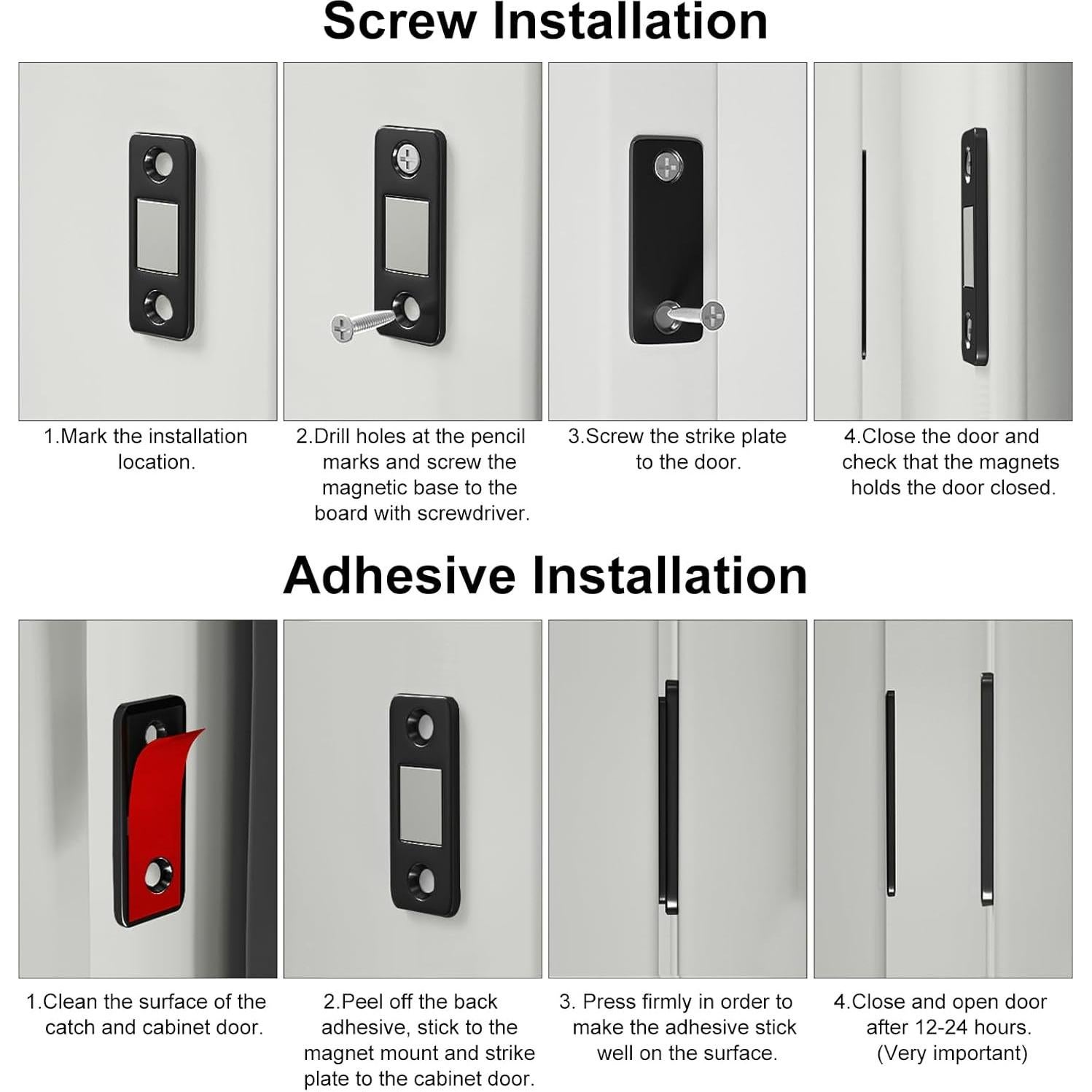 Screw Installation

1.Mark the installation location.

2.Drill holes at the pencil marks and screw the magnetic base to the board with screwdriver.

3.Screw the strike plate to the door.

4.Close the door and check that the magnets holds the door closed.

Adhesive Installation

1.Clean the surface of the catch and cabinet door.

2.Peel off the back adhesive, stick to the magnet mount and strike plate to the cabinet door.

3. Press firmly in order to make the adhesive stick well on the surface.

4.Close and open door after 12-24 hours. (Very important)