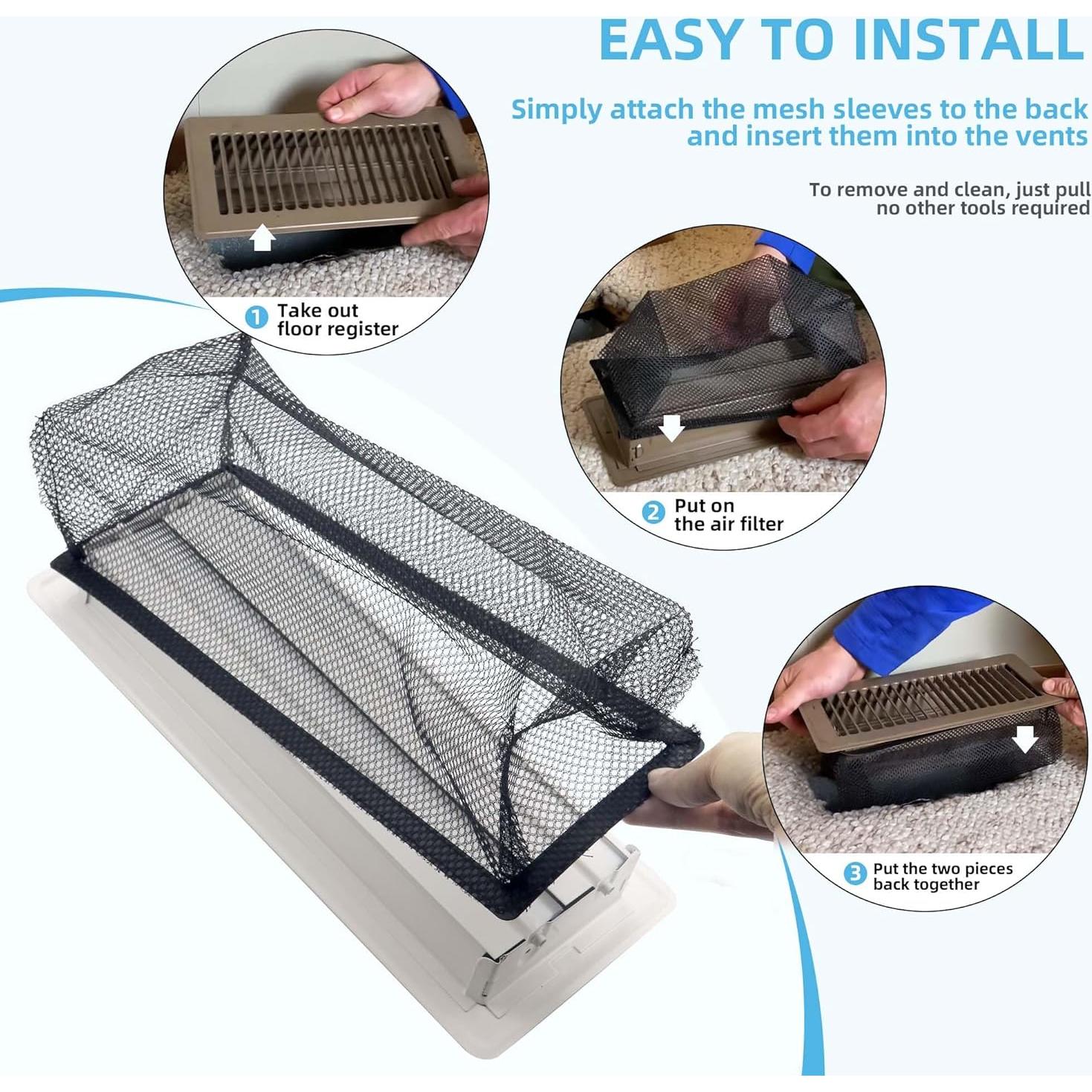 EASY TO INSTALL

Simply attach the mesh sleeves to the back and insert them into the vents

To remove and clean, just pull no other tools required

1 Take out floor register

2 Put on the air filter

3 Put the two pieces back together