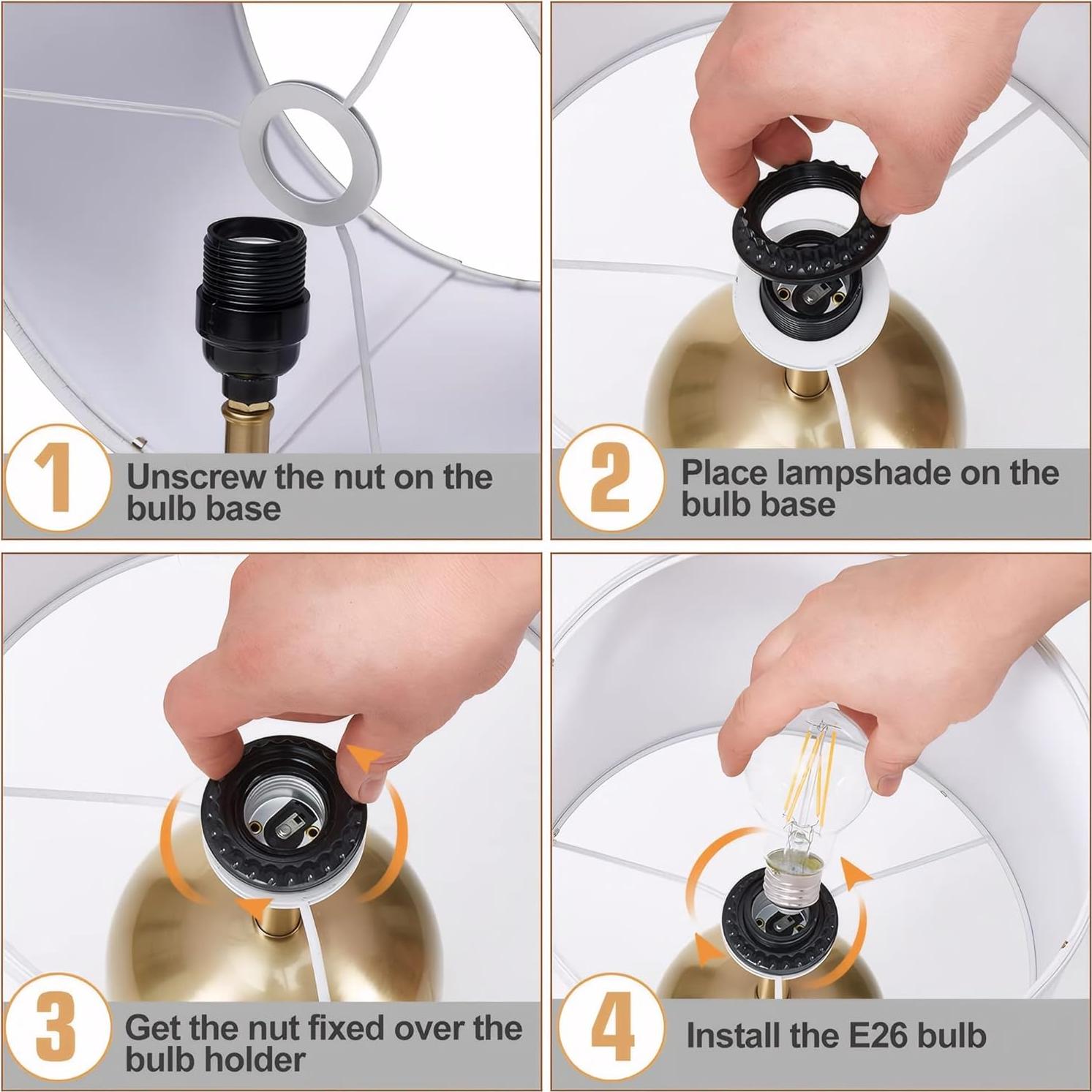 1 Unscrew the nut on the bulb base

2 Place lampshade on the bulb base

3 Get the nut fixed over the bulb holder

4 Install the E26 bulb