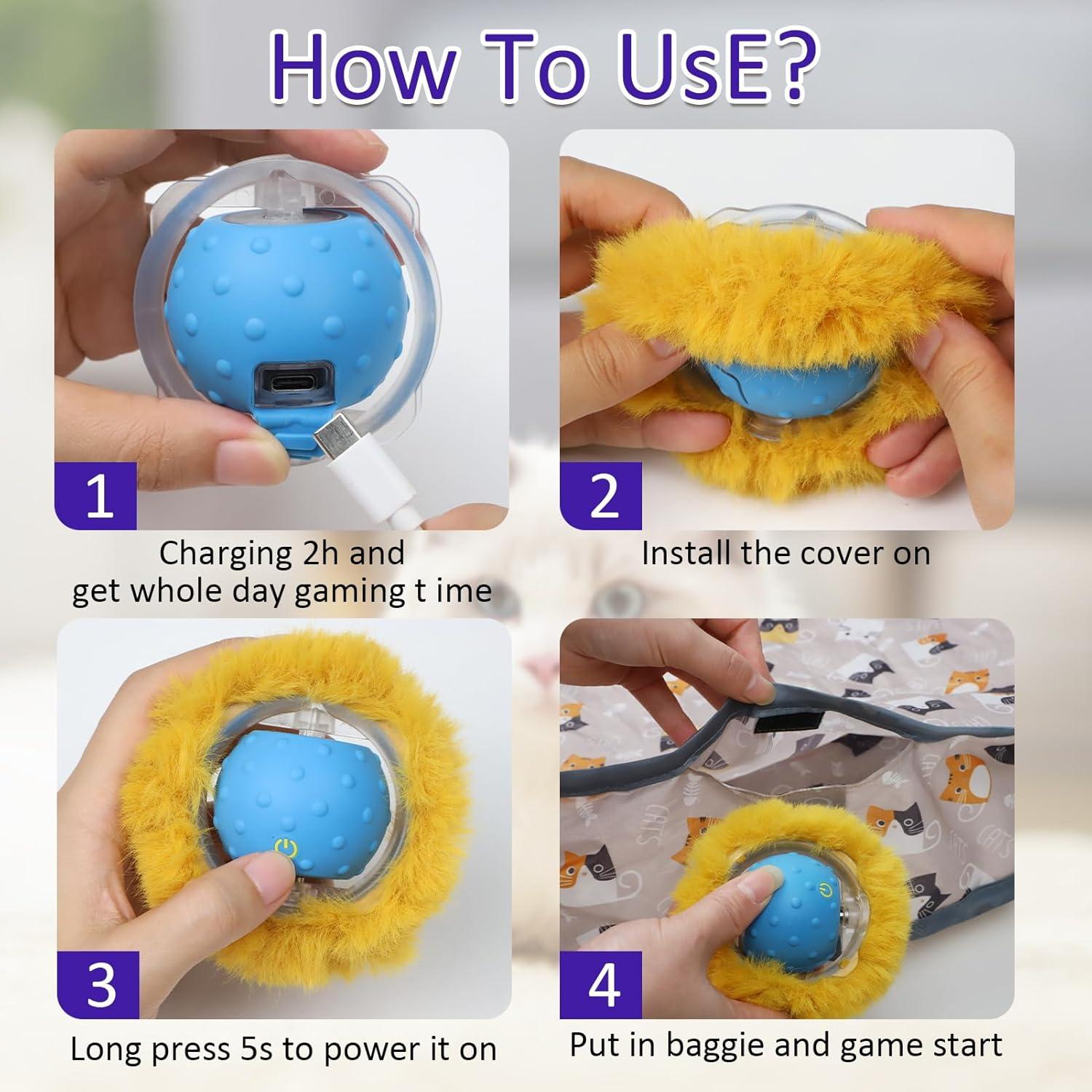 How To UsE?

1

Charging 2h and get whole day gaming t ime

2

Install the cover on

3

Long press 5s to power it on

4

Put in baggie and game start