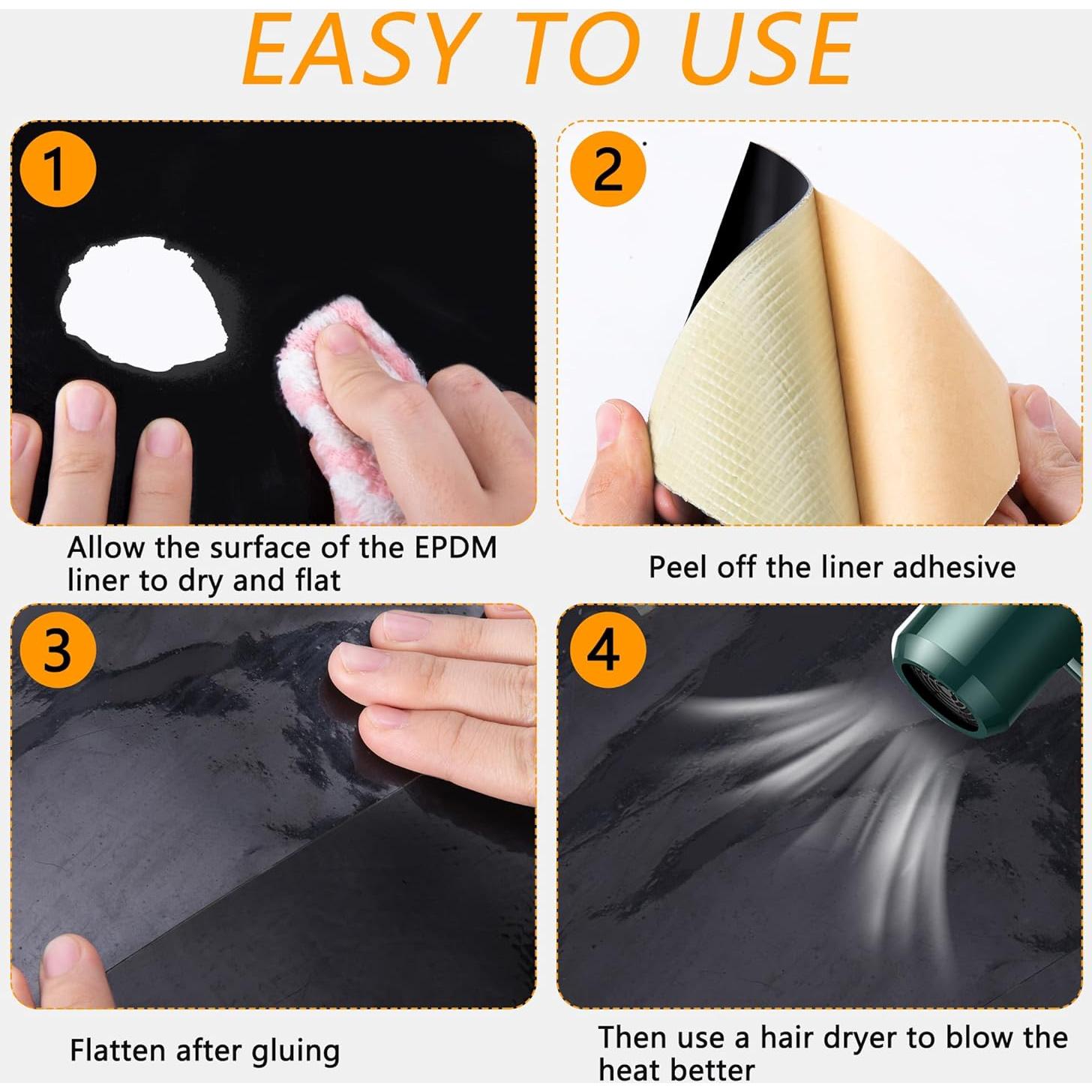 EASY TO USE

1

Allow the surface of the EPDM liner to dry and flat

2

Peel off the liner adhesive

3

Flatten after gluing

4

Then use a hair dryer to blow the heat better