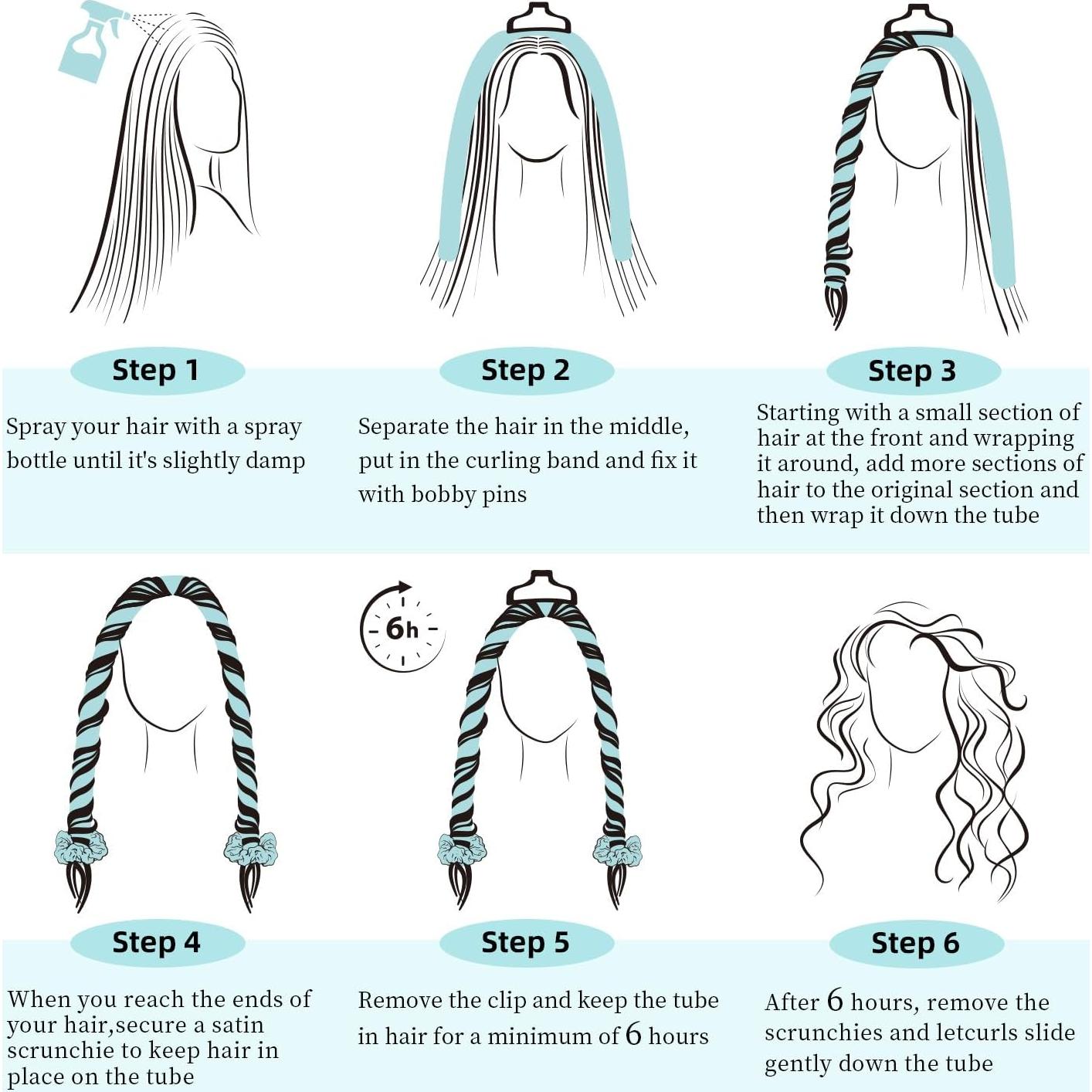 Step 1

Spray your hair with a spray bottle until it's slightly damp

Step 2

Separate the hair in the middle, put in the curling band and fix it with bobby pins

Step 3

Starting with a small section of hair at the front and wrapping it around, add more sections of hair to the original section and then wrap it down the tube

6h

Step 4

When you reach the ends of your hair,secure a satin scrunchie to keep hair in place on the tube

Step 5

Remove the clip and keep the tube in hair for a minimum of 6 hours

Step 6

After 6 hours, remove the scrunchies and letcurls slide gently down the tube