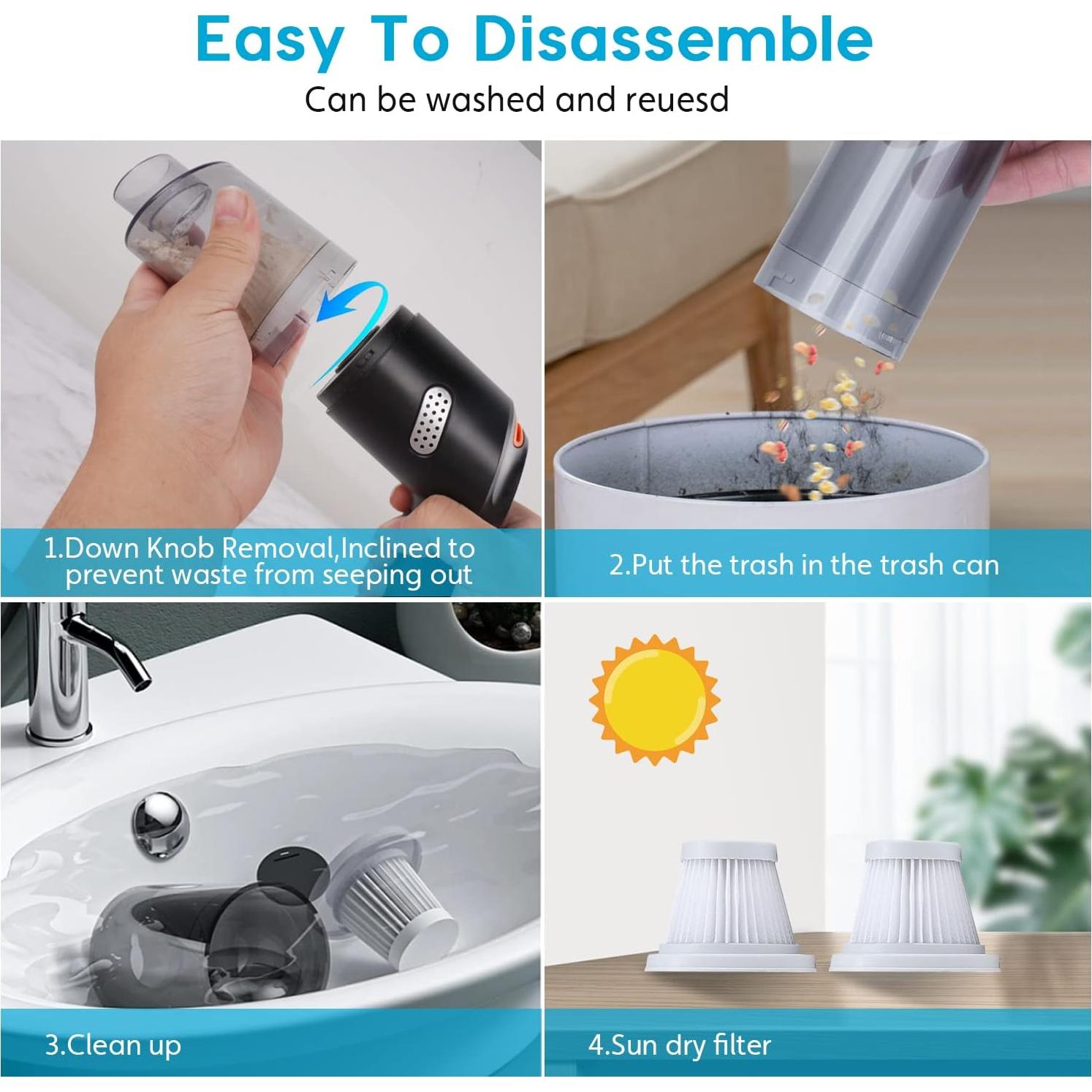 Easy To Disassemble

Can be washed and reuesd

1.Down Knob Removal,Inclined to prevent waste from seeping out

2.Put the trash in the trash can

3.Clean up

4.Sun dry filter