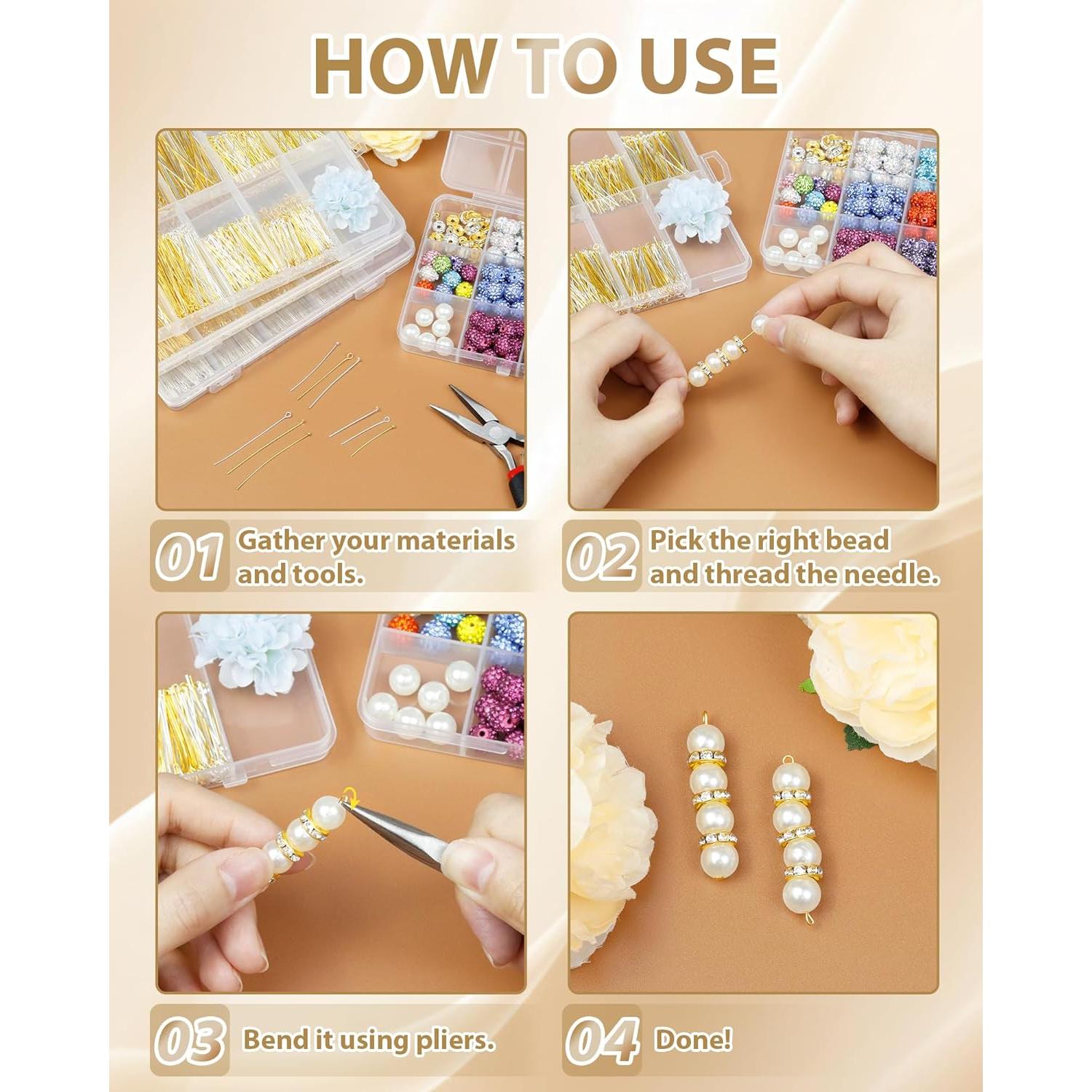 HOW TO USE

01 Gather your materials and tools.

02 Pick the right bead and thread the needle.

03 Bend it using pliers.

04 Done!