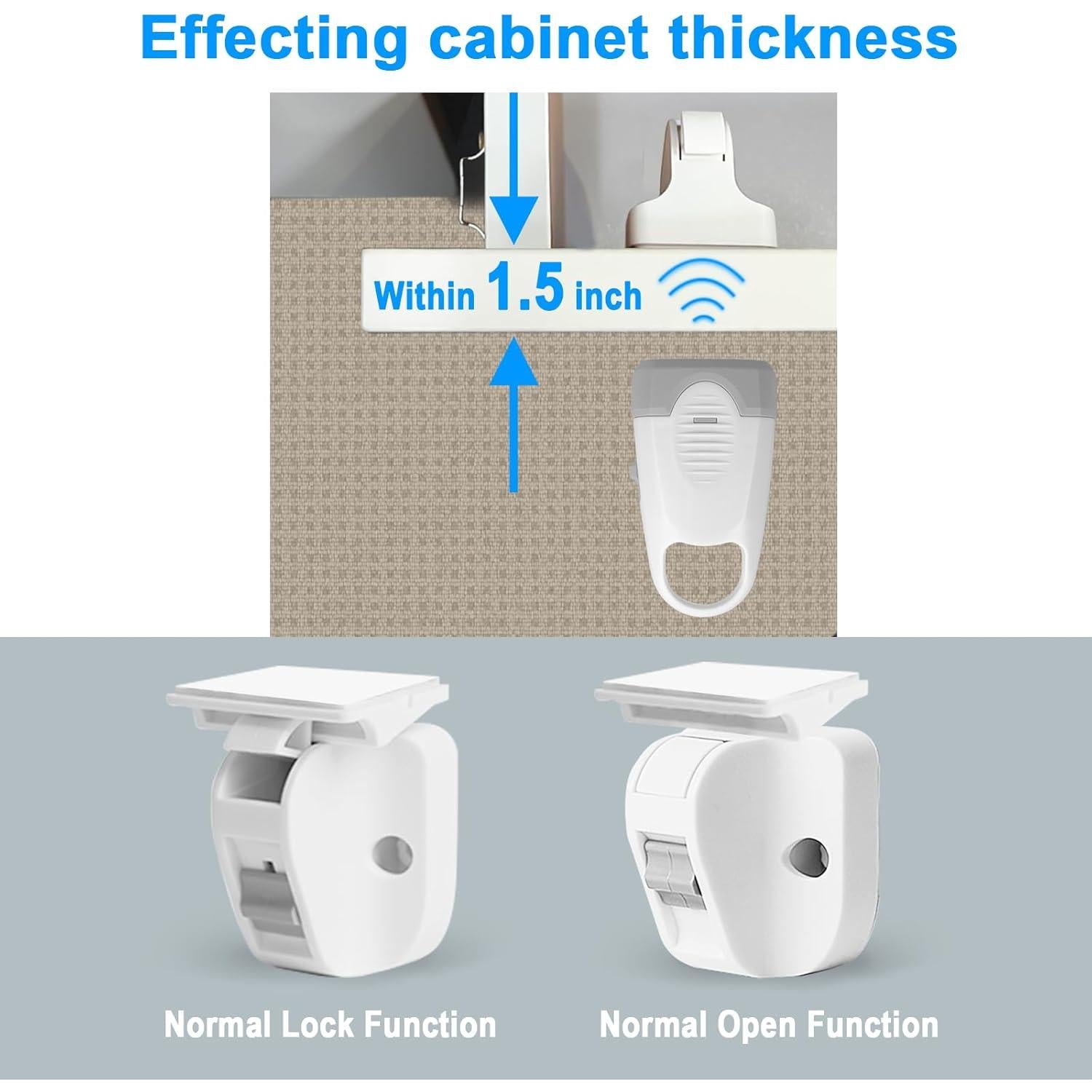 Effecting cabinet thickness

Within 1.5 inch

Normal Lock Function

Normal Open Function