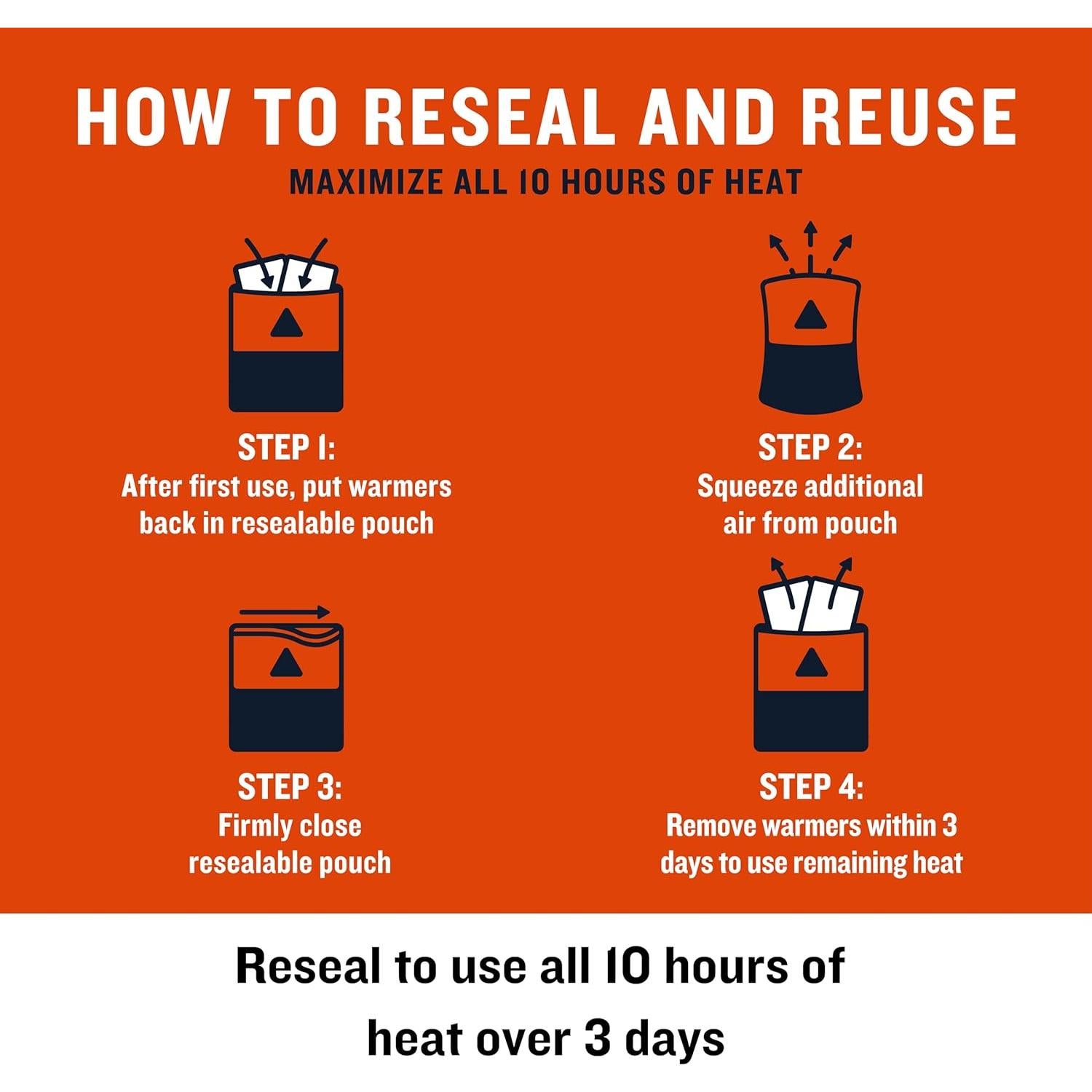 HOW TO RESEAL AND REUSE

MAXIMIZE ALL 10 HOURS OF HEAT

STEP 1:
After first use, put warmers back in resealable pouch

STEP 2:
Squeeze additional air from pouch

STEP 3:
Firmly close resealable pouch

STEP 4:
Remove warmers within 3 days to use remaining heat

Reseal to use all 10 hours of heat over 3 days