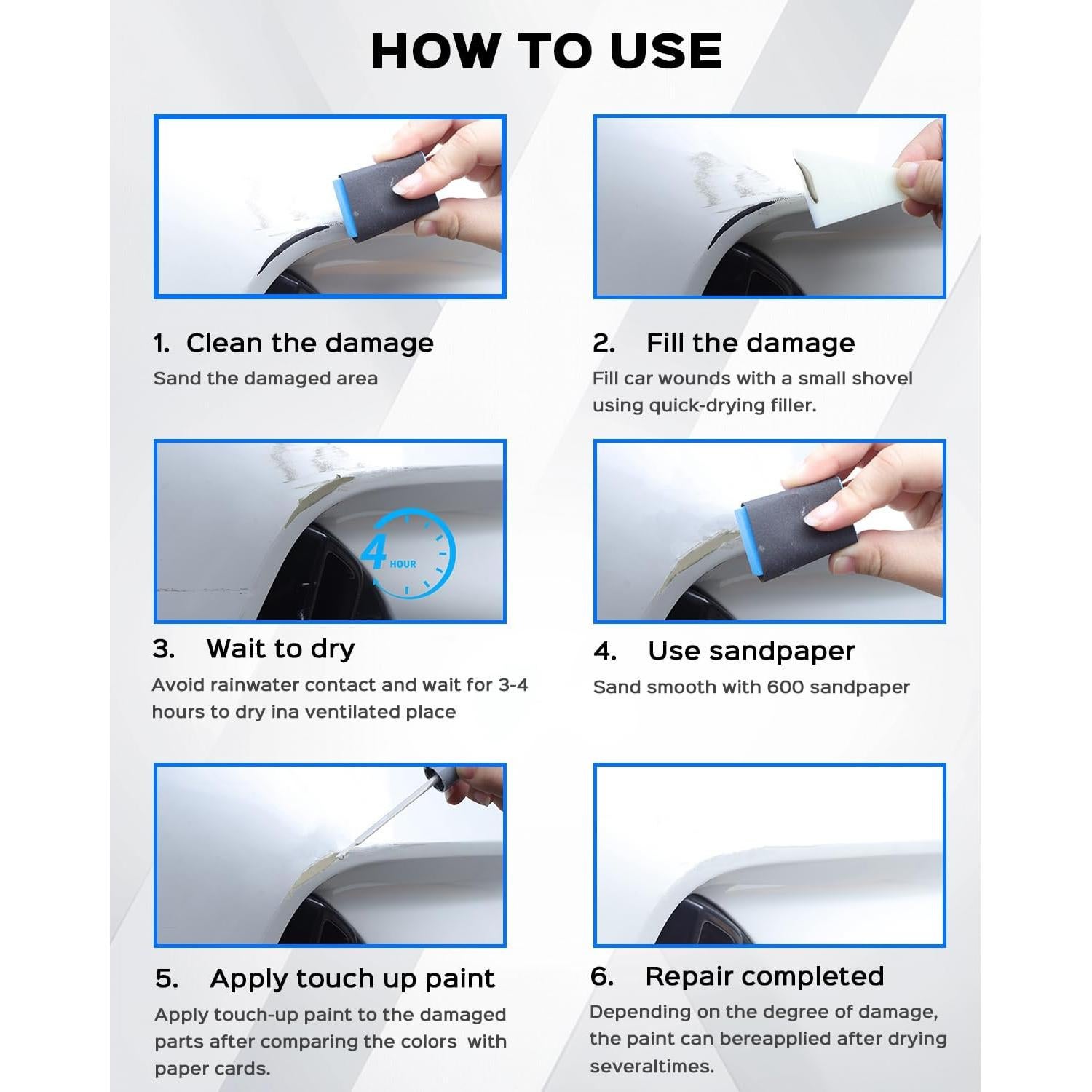 HOW TO USE

1. Clean the damage

Sand the damaged area

2. Fill the damage

Fill car wounds with a small shovel using quick-drying filler.

4 HOUR

3. Wait to dry

Avoid rainwater contact and wait for 3-4 hours to dry ina ventilated place

4. Use sandpaper

Sand smooth with 600 sandpaper

5. Apply touch up paint

Apply touch-up paint to the damaged parts after comparing the colors with paper cards.

6. Repair completed

Depending on the degree of damage, the paint can bereapplied after drying severaltimes.