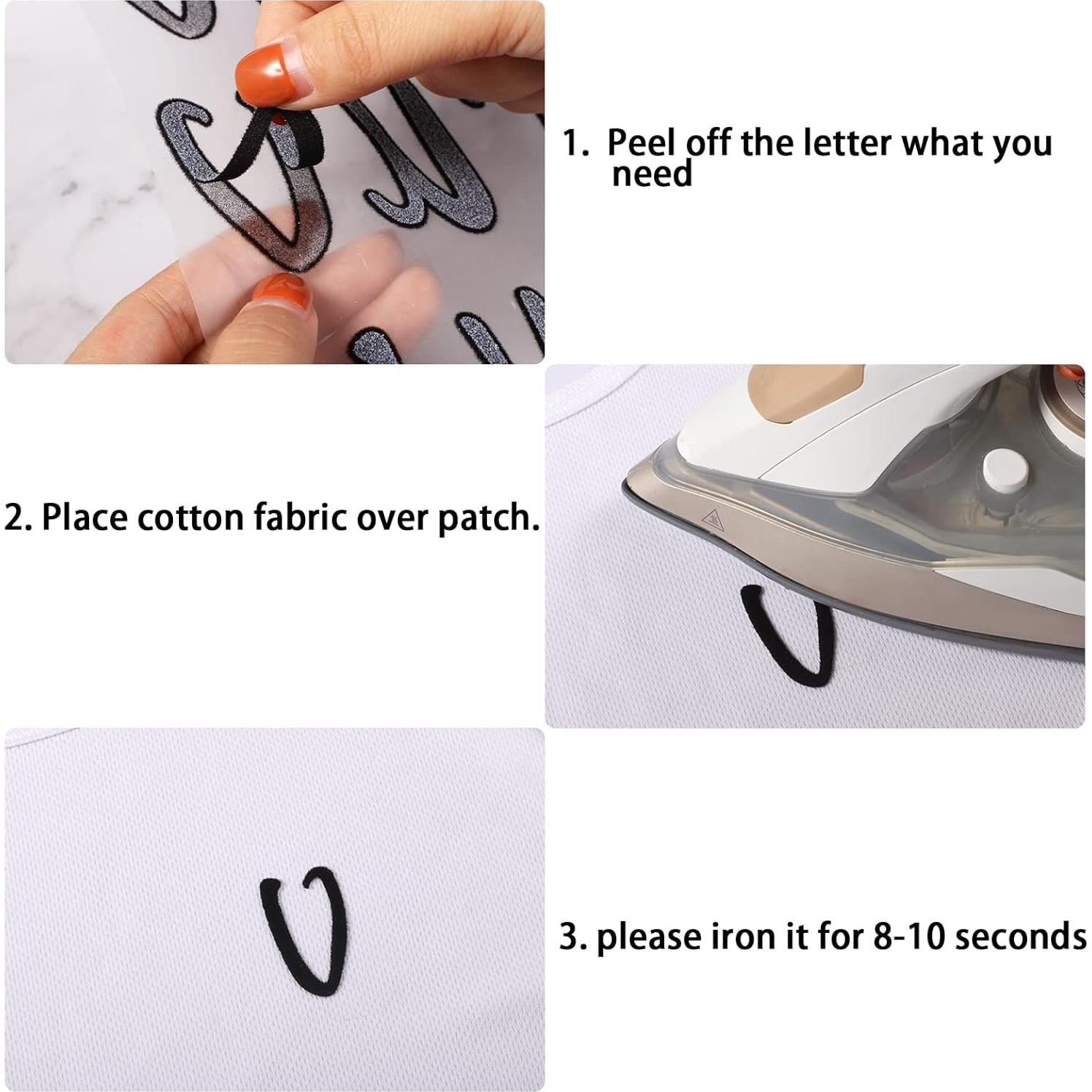 1. Peel off the letter what you need

2. Place cotton fabric over patch.

3. please iron it for 8-10 seconds