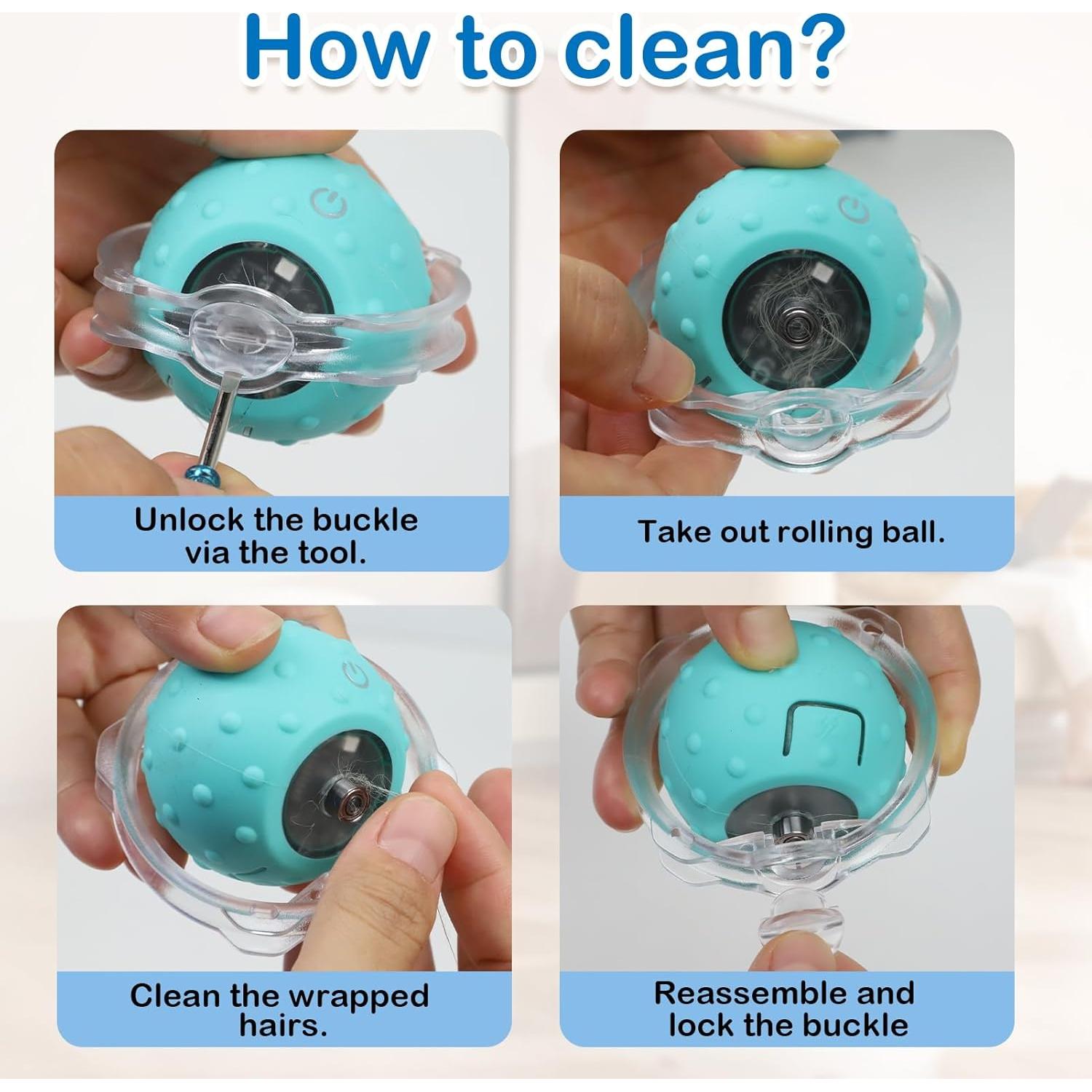 How to clean?

Unlock the buckle via the tool.

Take out rolling ball.

Clean the wrapped hairs.

Reassemble and lock the buckle