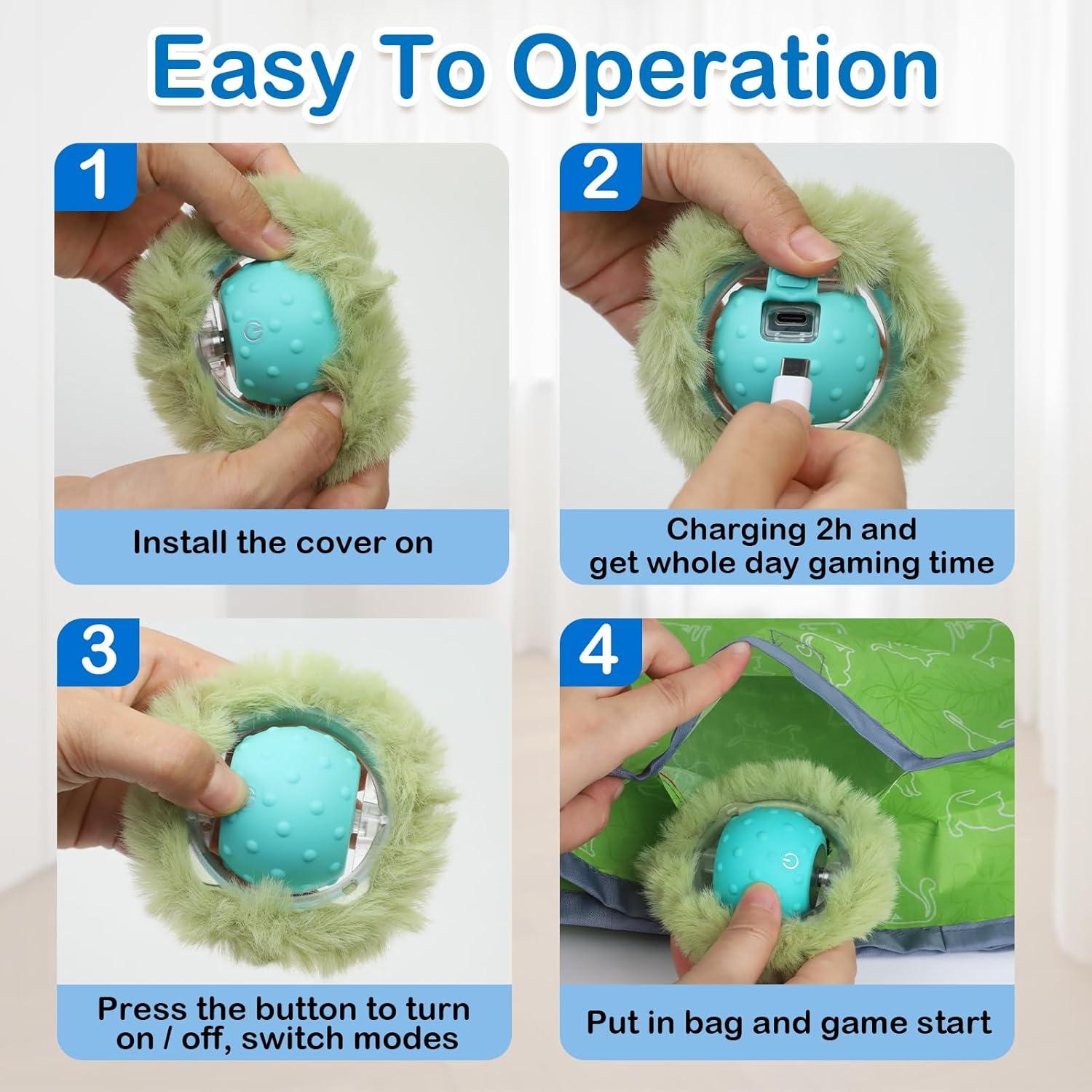 Easy To Operation

1

Install the cover on

2

Charging 2h and get whole day gaming time

3

Press the button to turn on / off, switch modes

4

Put in bag and game start