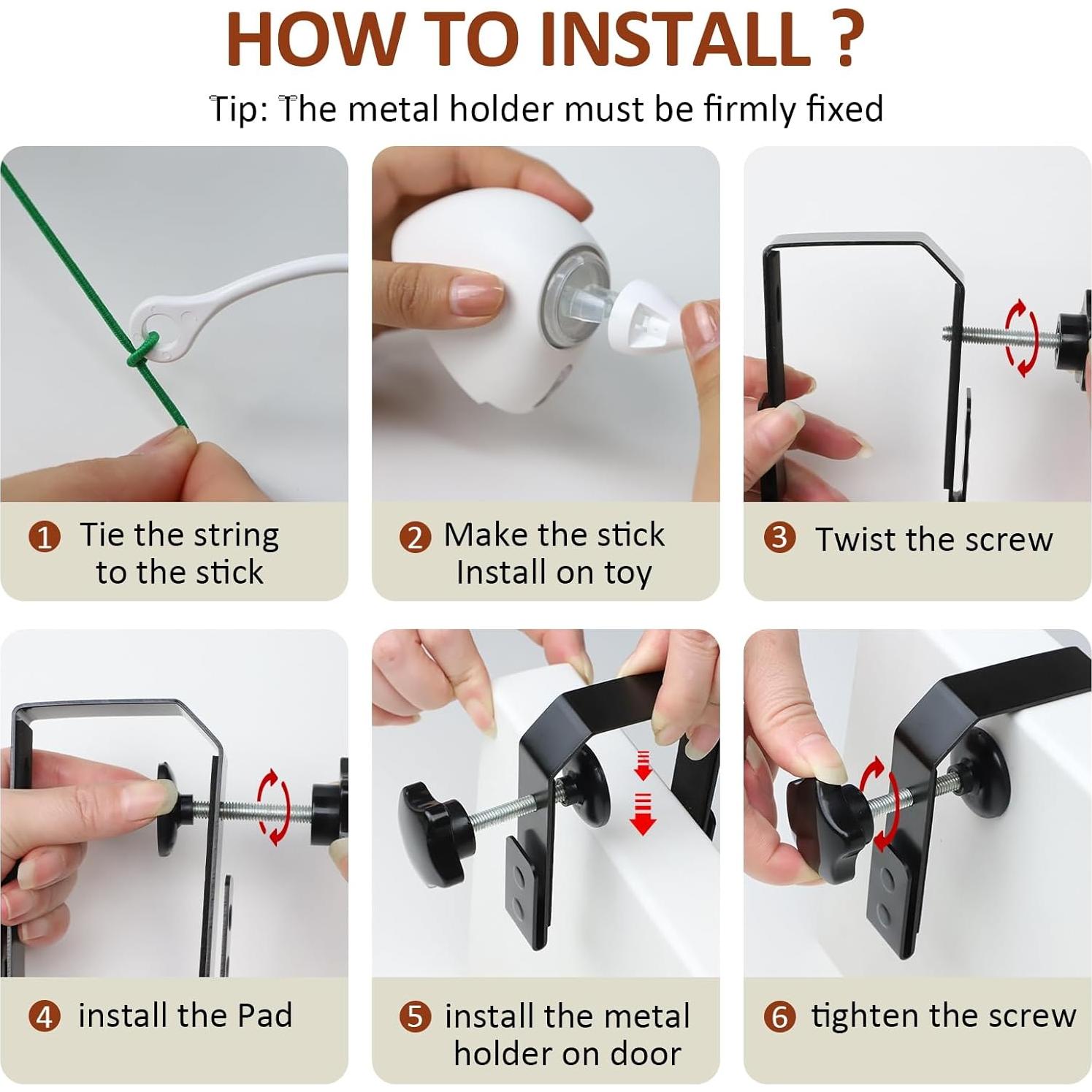 HOW TO INSTALL ?

Tip: The metal holder must be firmly fixed

1 Tie the string to the stick

2 Make the stick Install on toy

3 Twist the screw

4 install the Pad

5 install the metal holder on door

6 tighten the screw