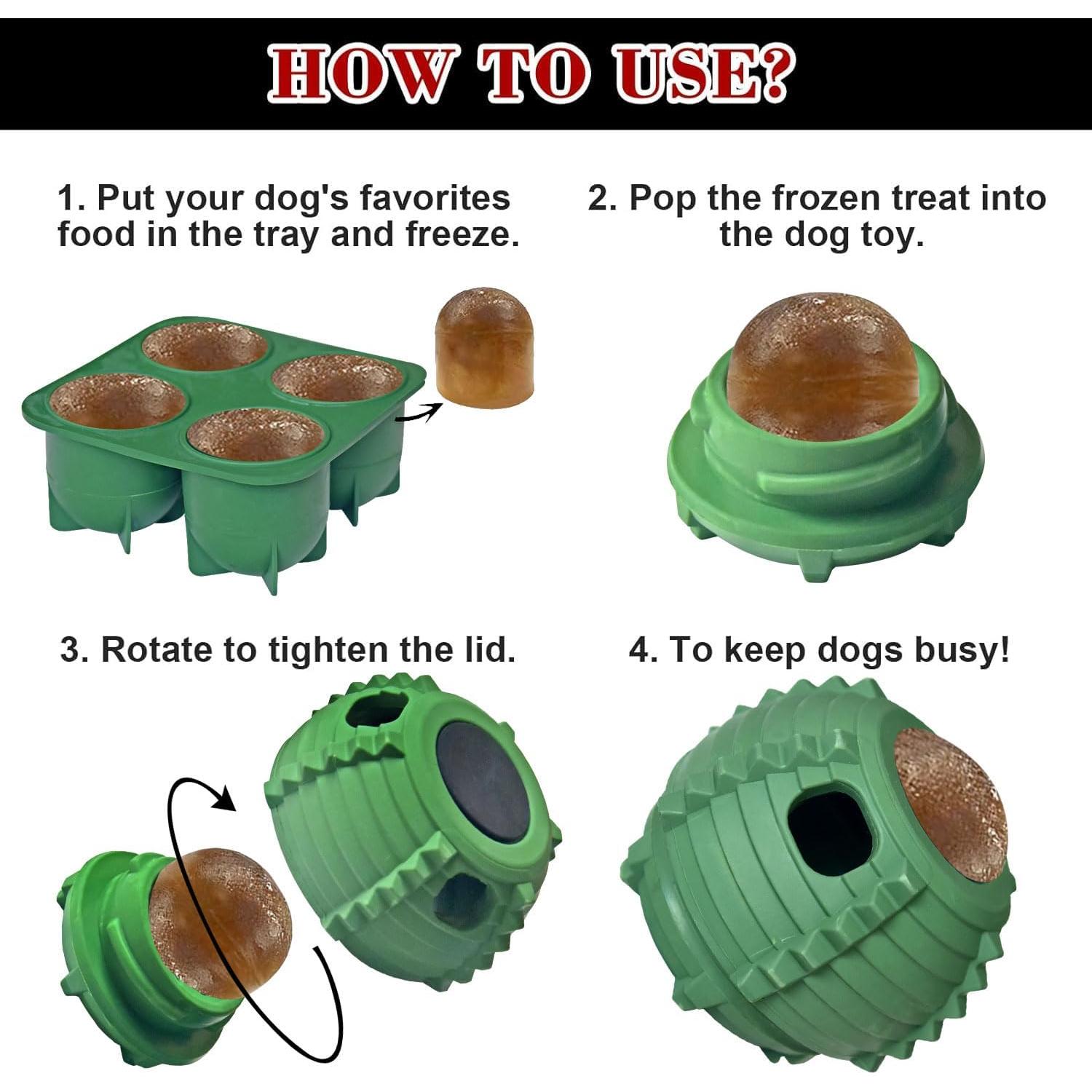 HOW TO USE?

1. Put your dog's favorites food in the tray and freeze.

2. Pop the frozen treat into the dog toy.

3. Rotate to tighten the lid.

4. To keep dogs busy!