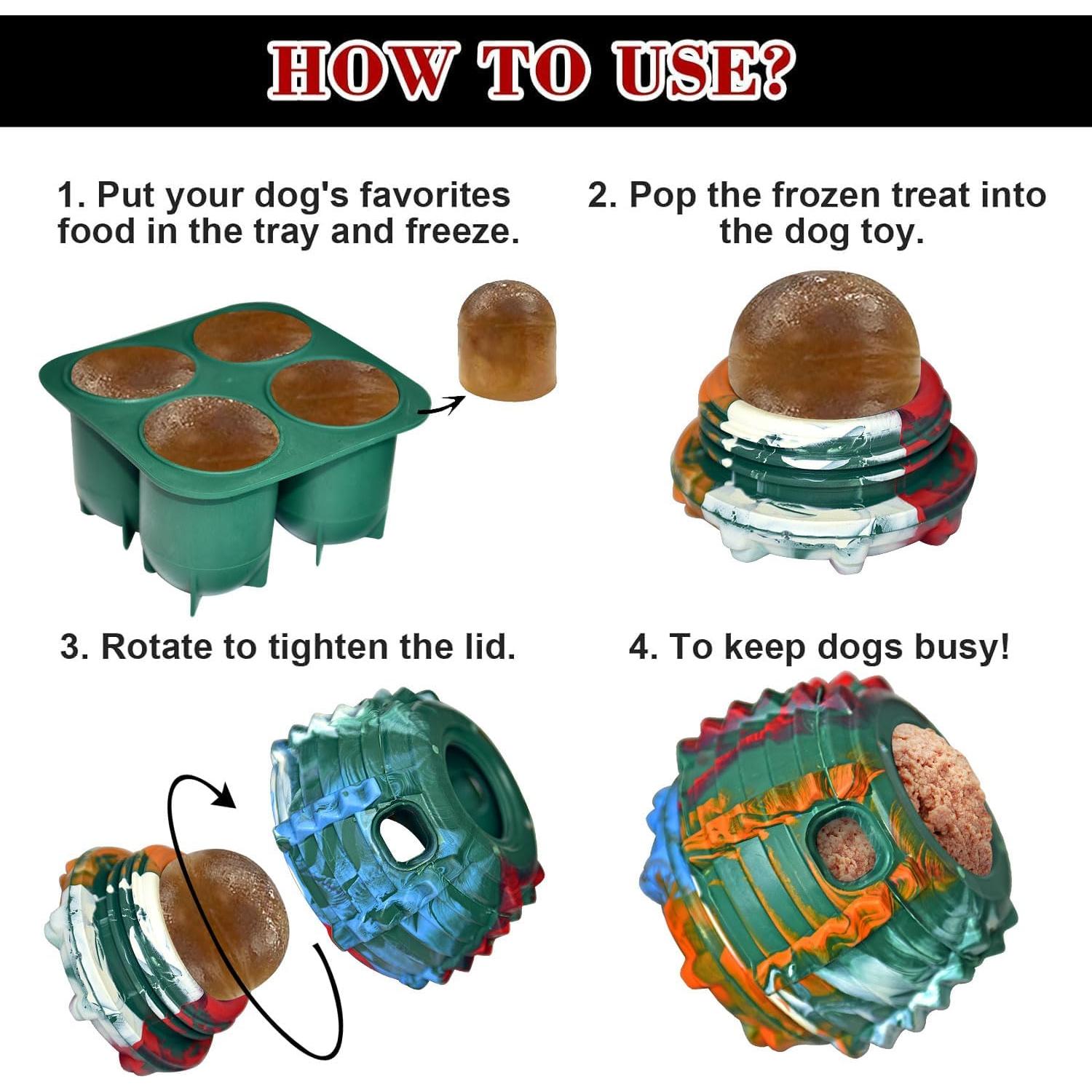 HOW TO USE?

1. Put your dog's favorites food in the tray and freeze.

2. Pop the frozen treat into the dog toy.

3. Rotate to tighten the lid.

4. To keep dogs busy!