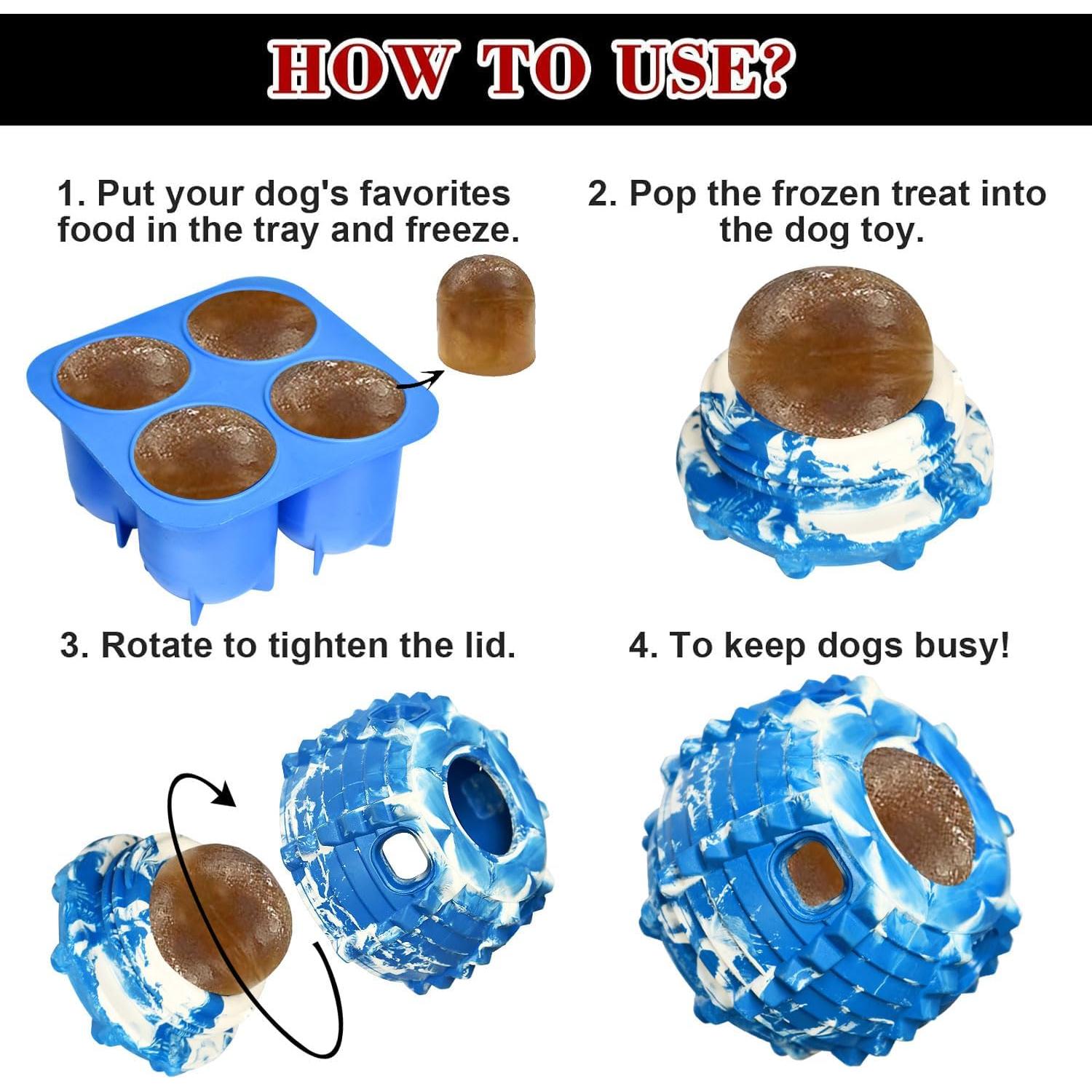 HOW TO USE?

1. Put your dog's favorites food in the tray and freeze.

2. Pop the frozen treat into the dog toy.

3. Rotate to tighten the lid.

4. To keep dogs busy!