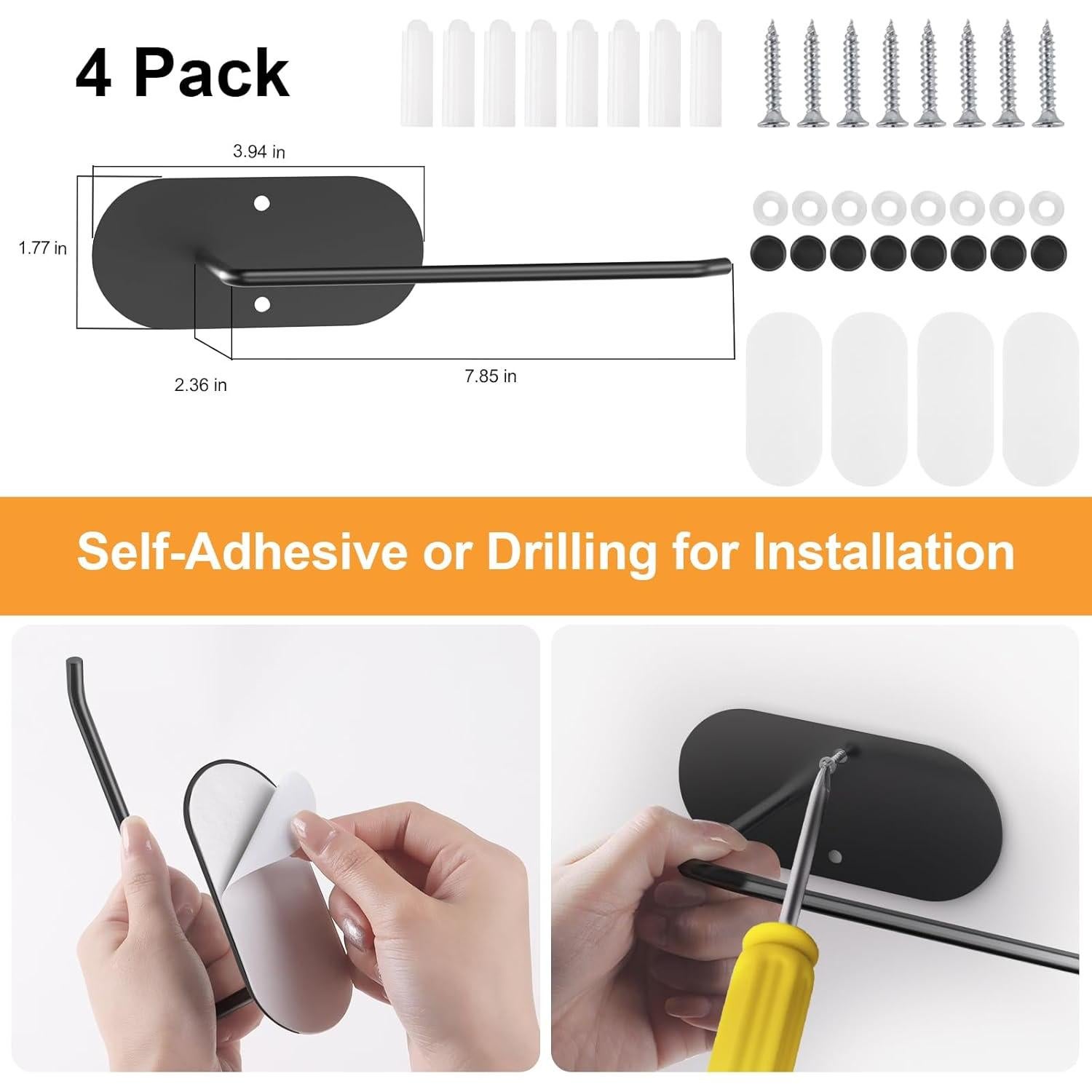 4 Pack

3.94 in

1.77 in

2.36 in

7.85 in

Self-Adhesive or Drilling for Installation