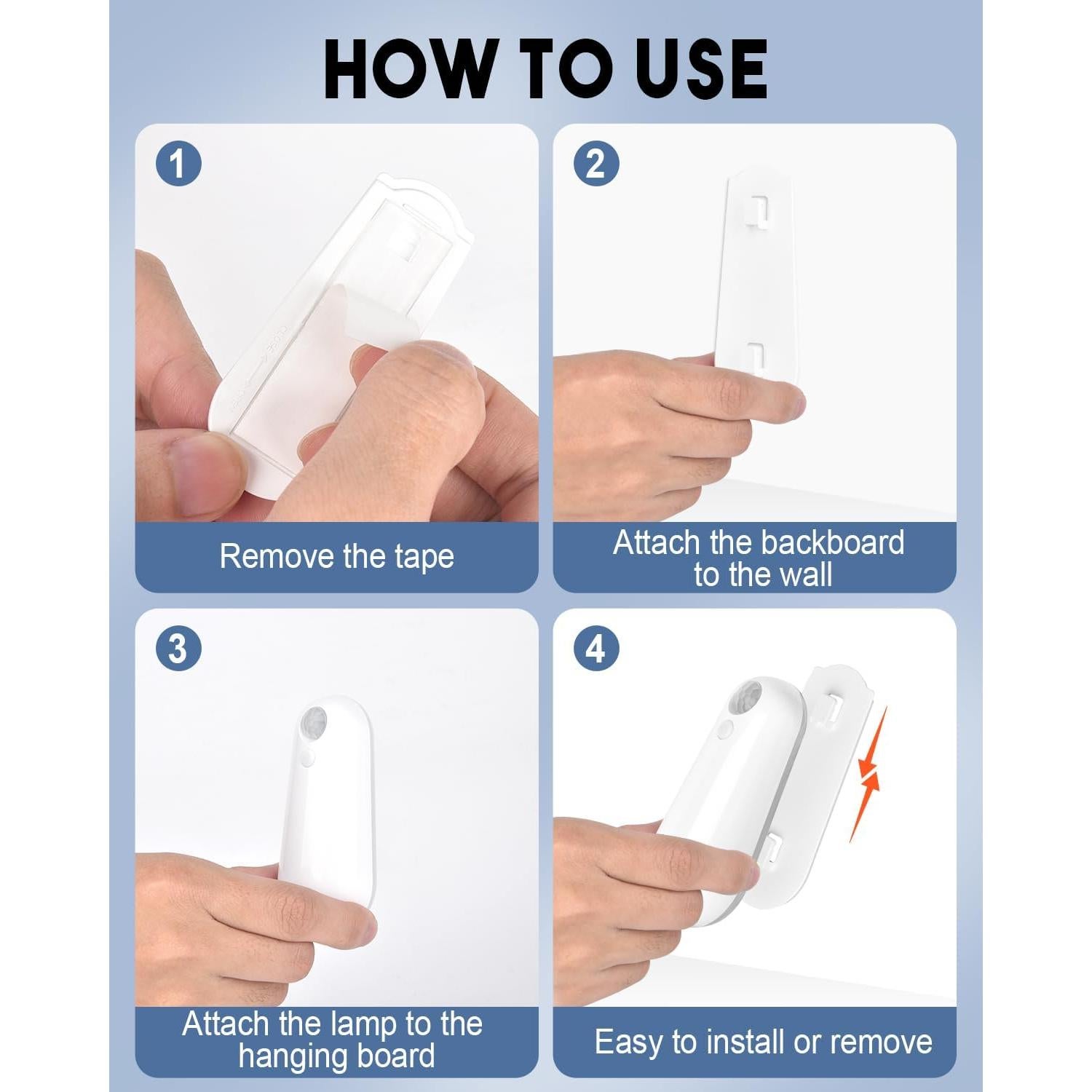 HOW TO USE

1

Remove the tape

2

Attach the backboard to the wall

3

Attach the lamp to the hanging board

4

Easy to install or remove