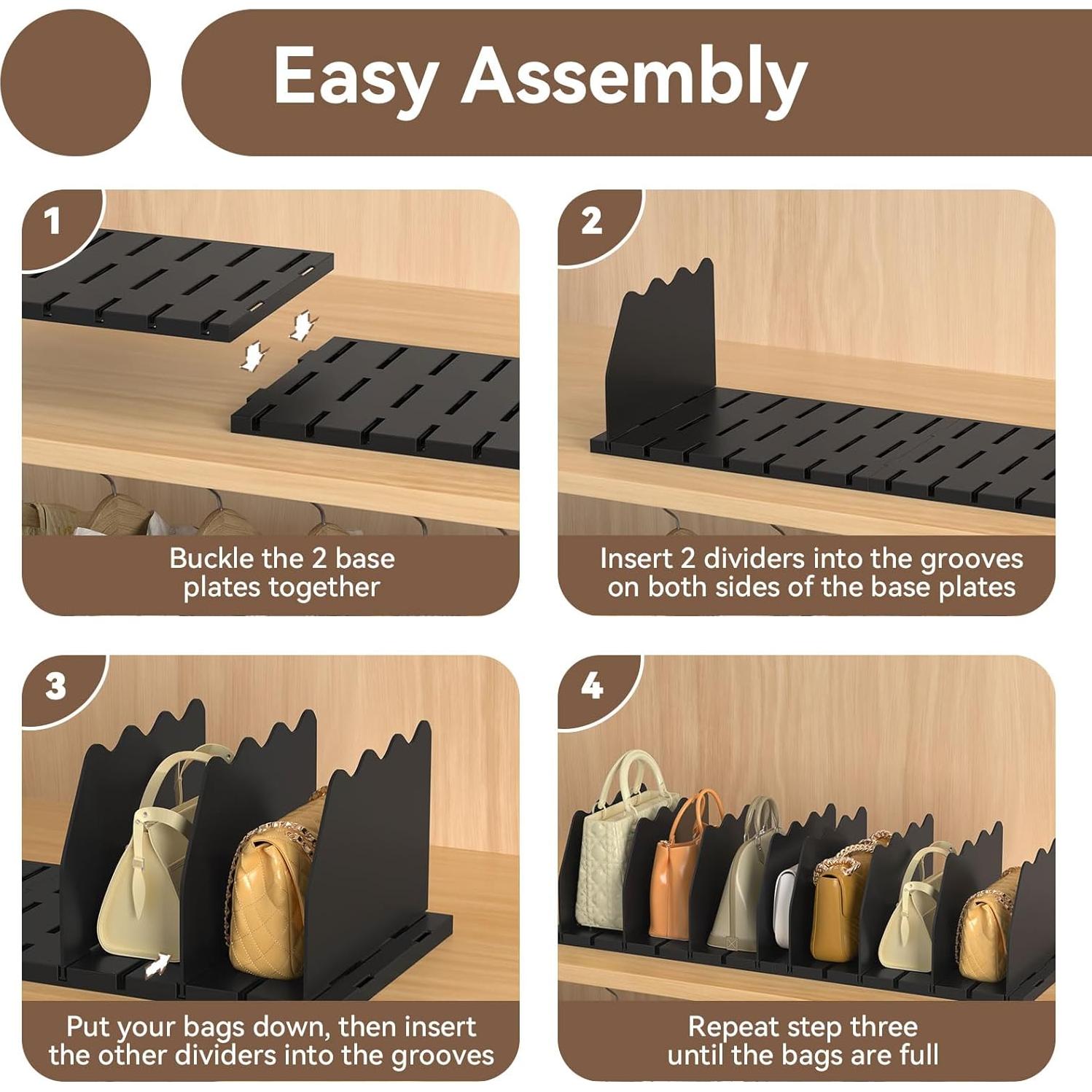 Easy Assembly

1

Buckle the 2 base plates together

2

Insert 2 dividers into the grooves on both sides of the base plates

3

Put your bags down, then insert the other dividers into the grooves

4

Repeat step three until the bags are full