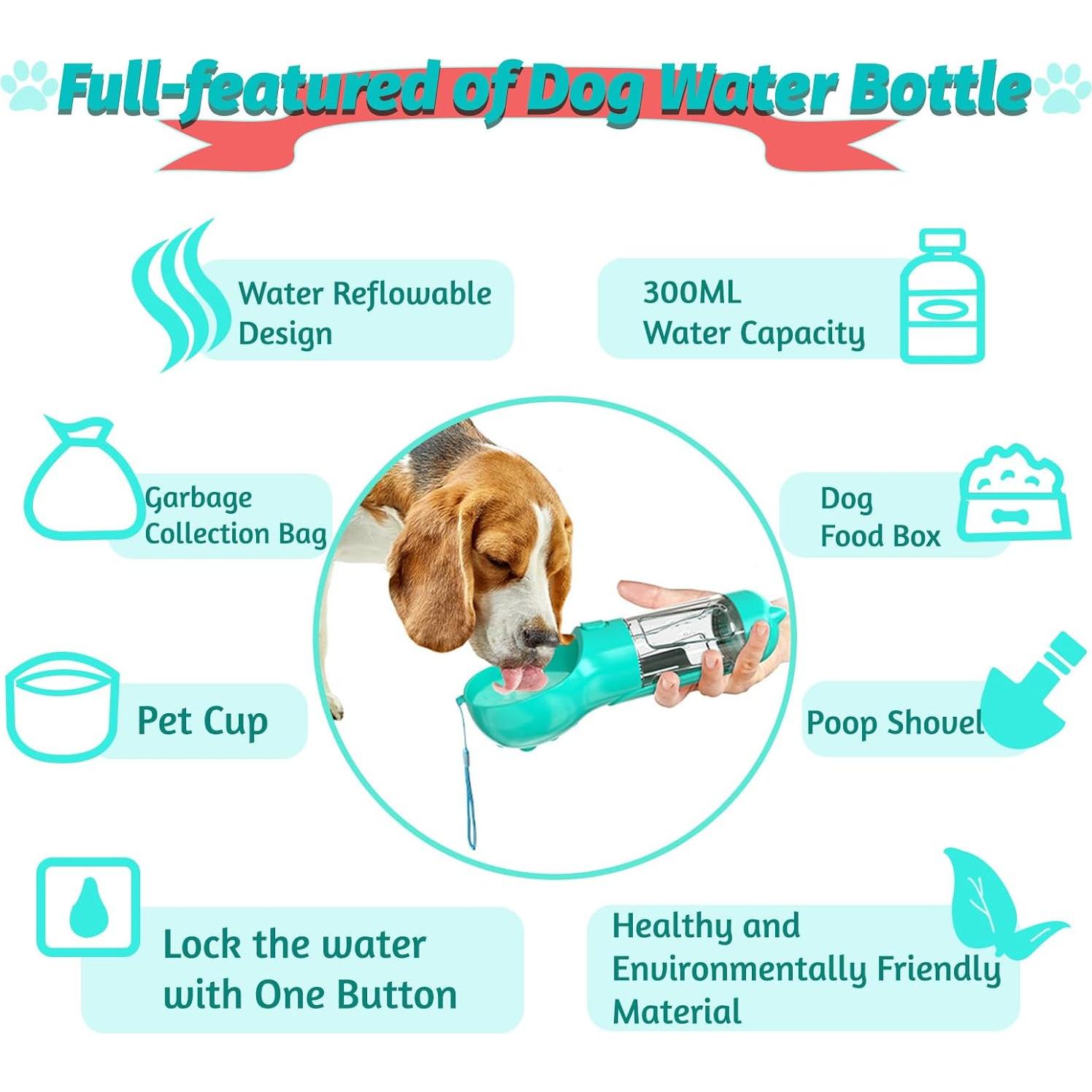 Full-featured of Dog Water Bottle

Water Reflowable Design

300ML Water Capacity

Garbage Collection Bag

Dog Food Box

Pet Cup

Poop Shovel

Lock the water with One Button

Healthy and Environmentally Friendly Material