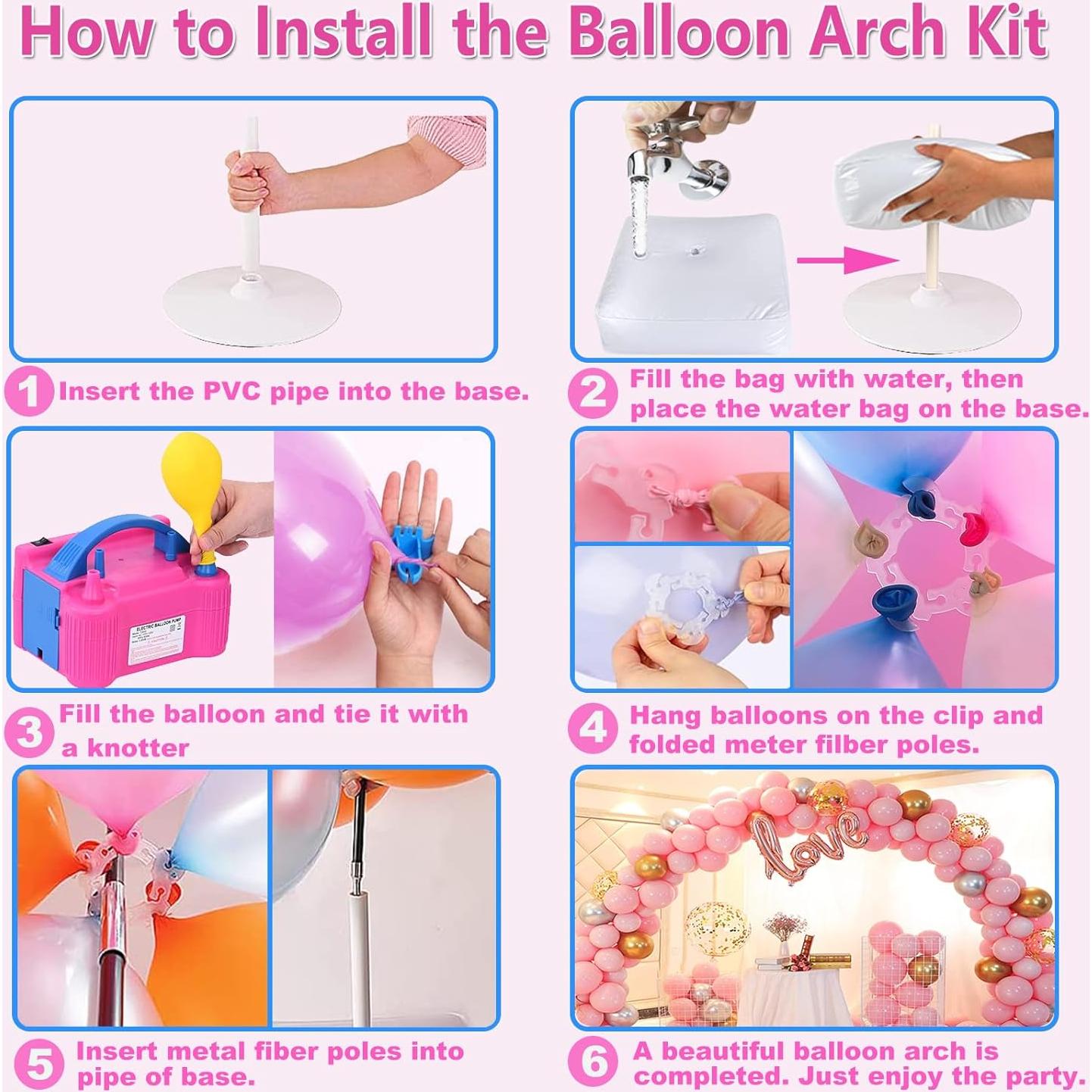 How to Install the Balloon Arch Kit

1 Insert the PVC pipe into the base.

2 Fill the bag with water, then place the water bag on the base.

ELECTRIC BALLOON PUMP

3 Fill the balloon and tie it with a knotter

4 Hang balloons on the clip and folded meter filber poles.

5 Insert metal fiber poles into pipe of base.

love

6 A beautiful balloon arch is completed. Just enjoy the party.