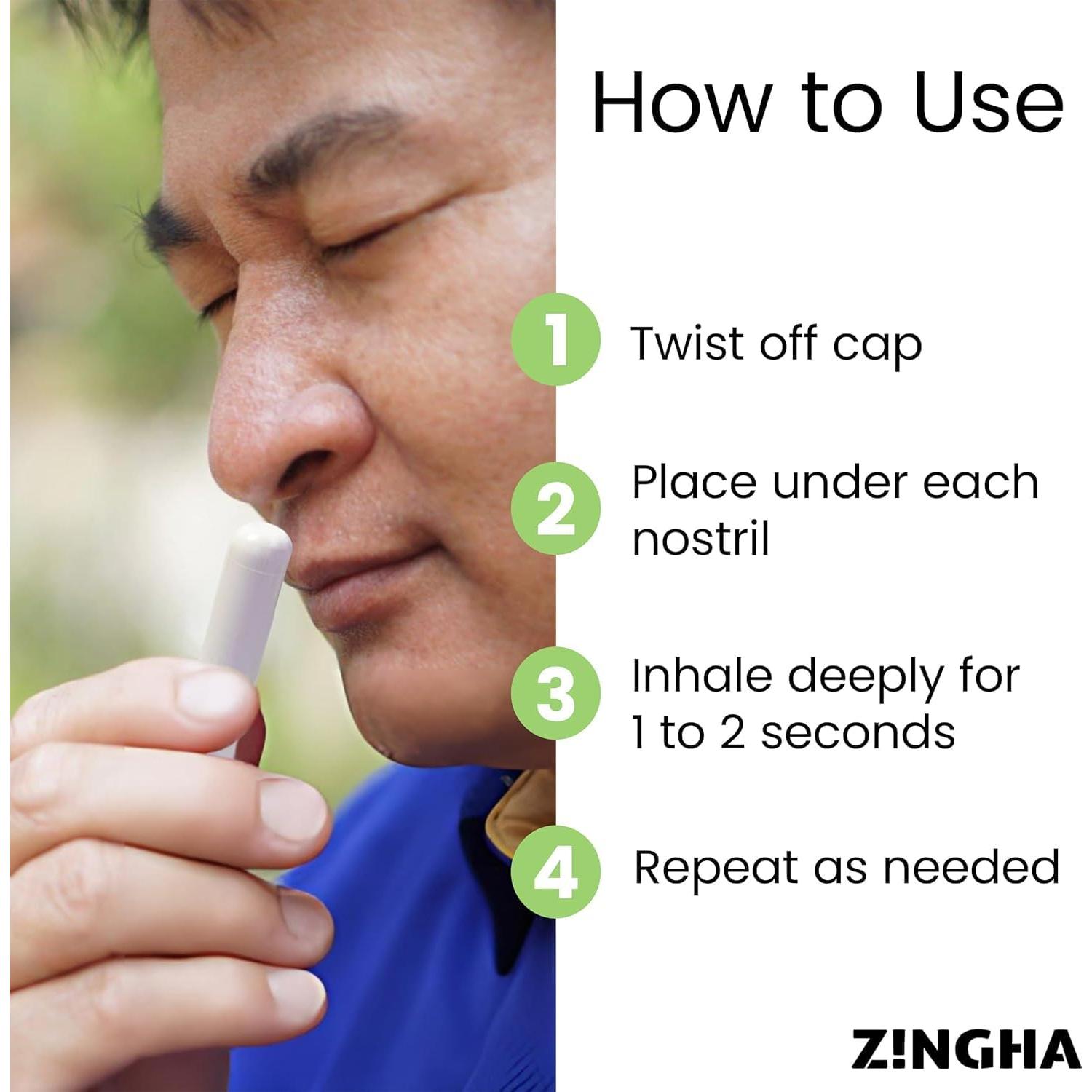 How to Use

1 Twist off cap

2 Place under each nostril

3 Inhale deeply for 1 to 2 seconds

4 Repeat as needed

Z!NGHA