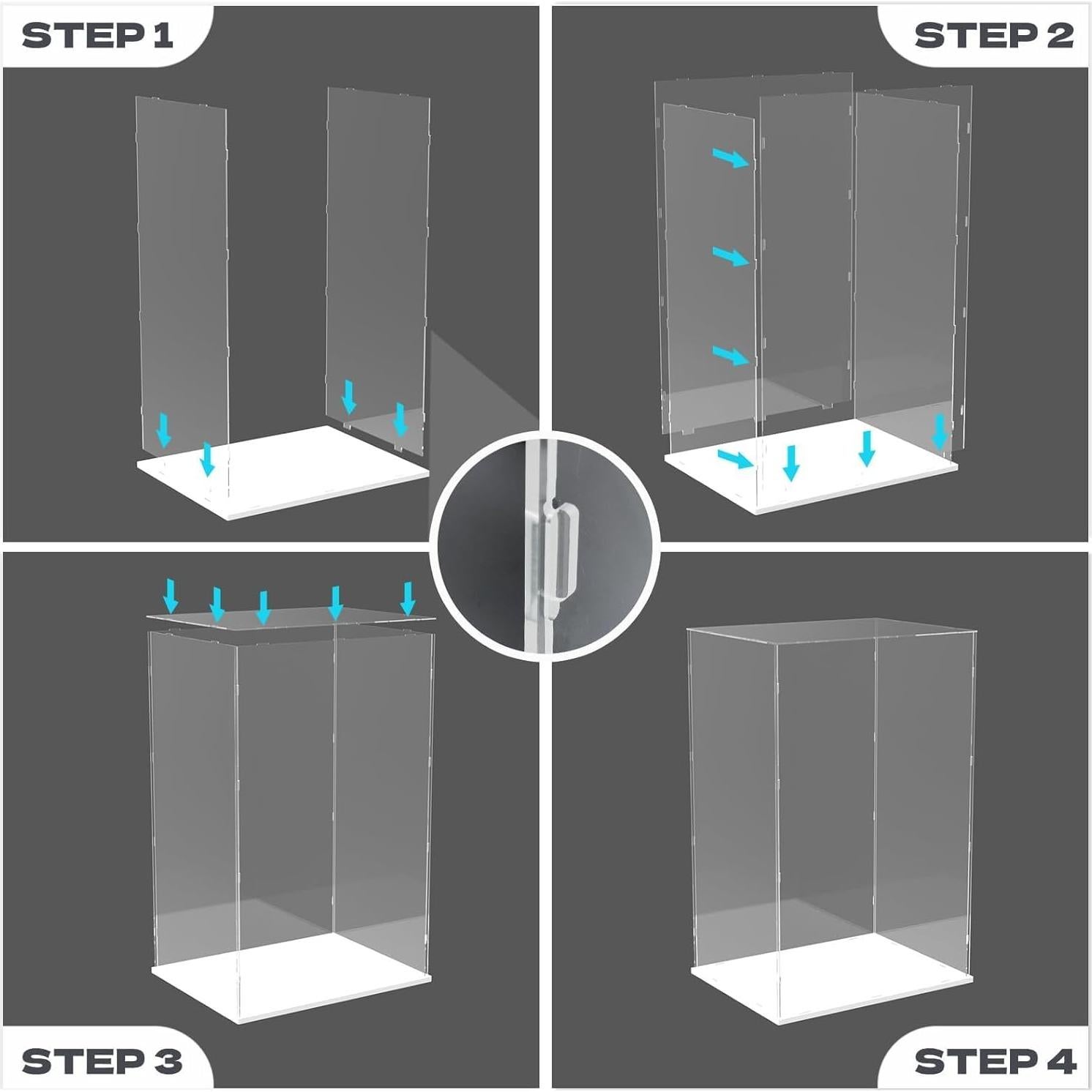 STEP 1

STEP 2

STEP 3

STEP 4