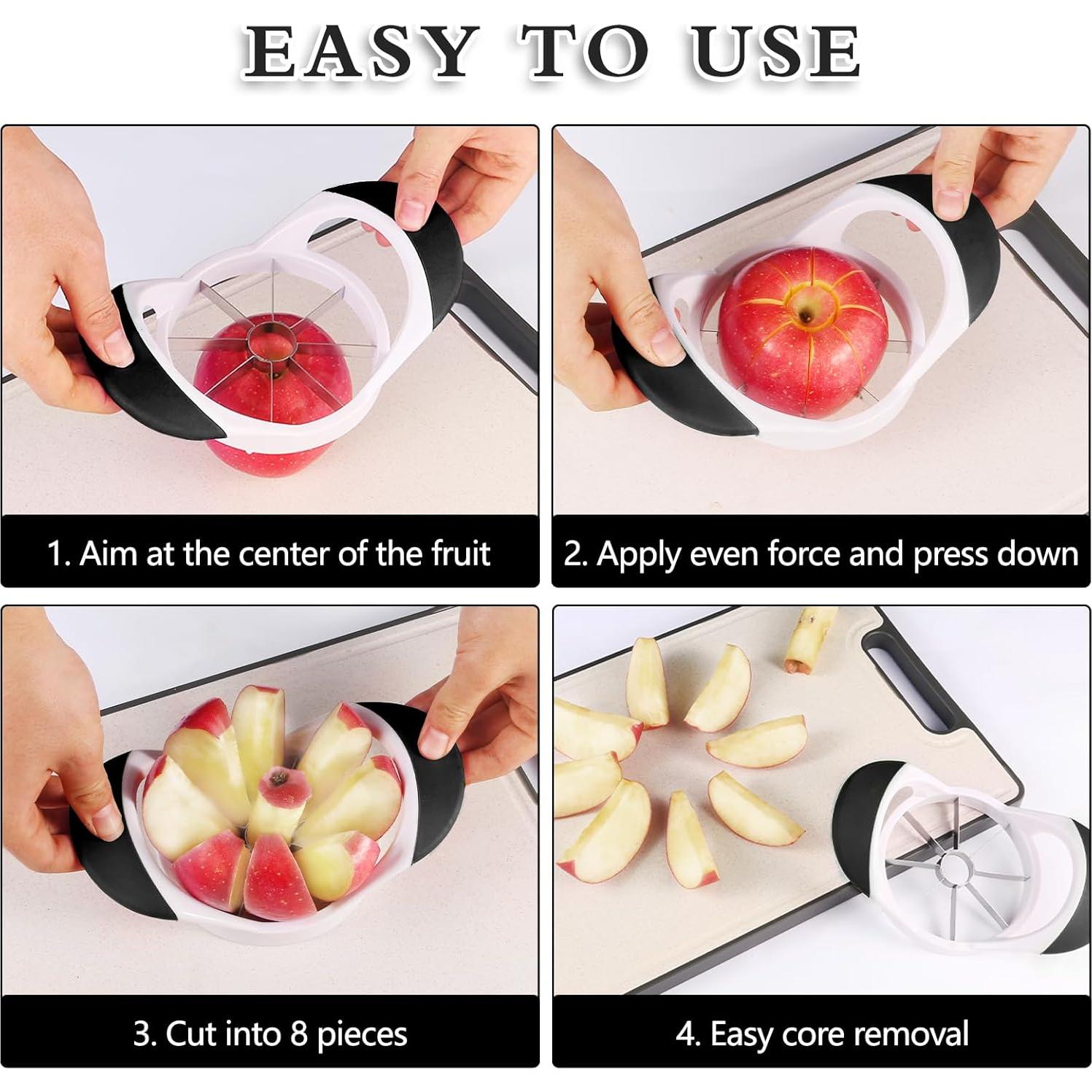 EASY TO USE

1. Aim at the center of the fruit

2. Apply even force and press down

3. Cut into 8 pieces

4. Easy core removal