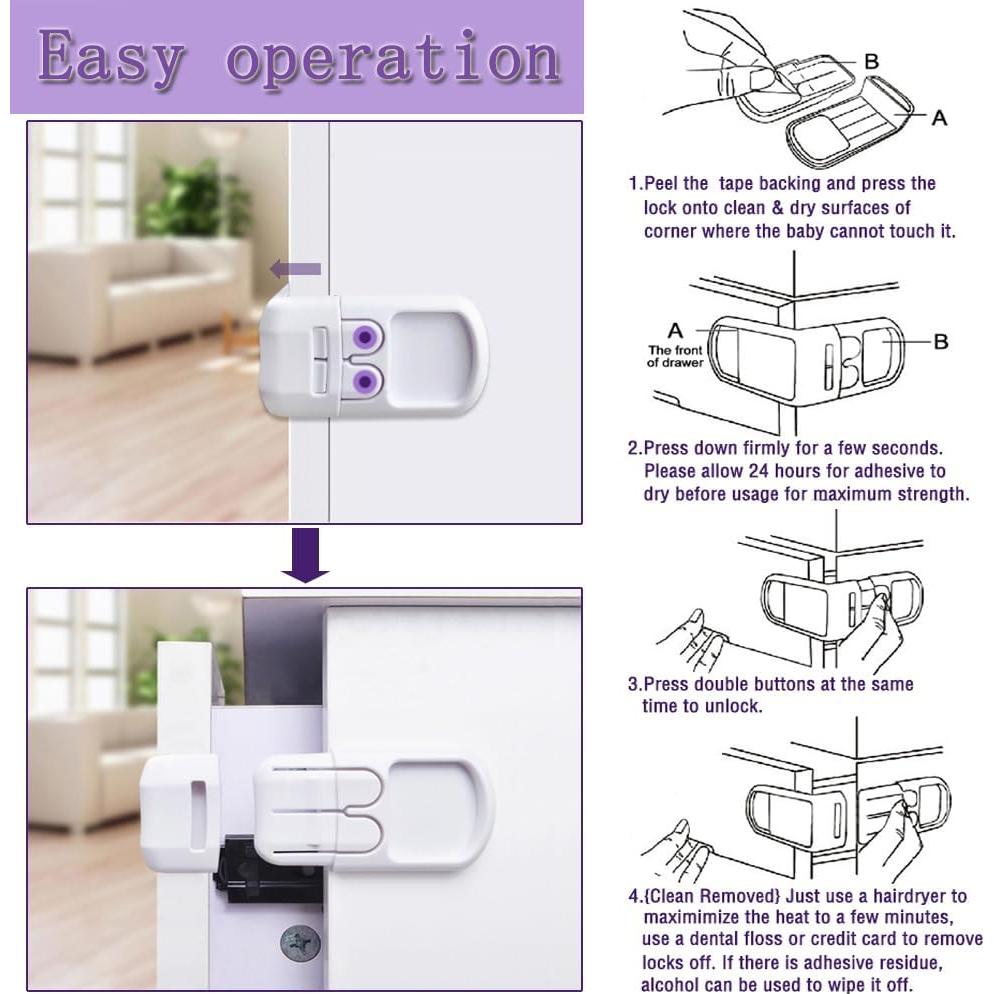 Easy operation

B

A

1.Peel the tape backing and press the lock onto clean & dry surfaces of corner where the baby cannot touch it.

A
The front of drawer

B

2.Press down firmly for a few seconds. Please allow 24 hours for adhesive to dry before usage for maximum strength.

3.Press double buttons at the same time to unlock.

4.{Clean Removed} Just use a hairdryer to maximimize the heat to a few minutes, use a dental floss or credit card to remove locks off. If there is adhesive residue, alcohol can be used to wipe it off.