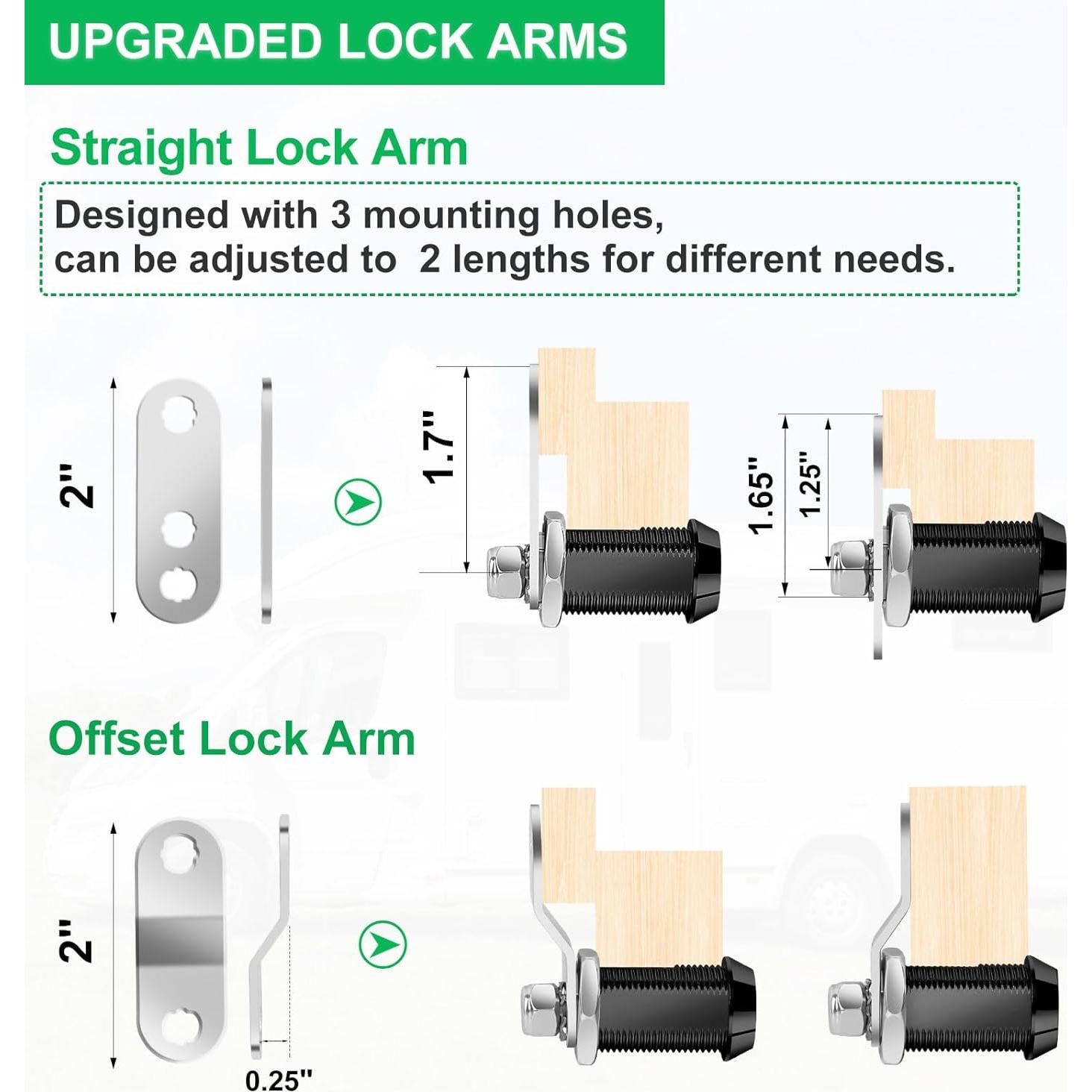 UPGRADED LOCK ARMS

Straight Lock Arm

Designed with 3 mounting holes, can be adjusted to  2 lengths for different needs.

2"

1.7"

1.65"

1.25"

Offset Lock Arm

2"

0.25"