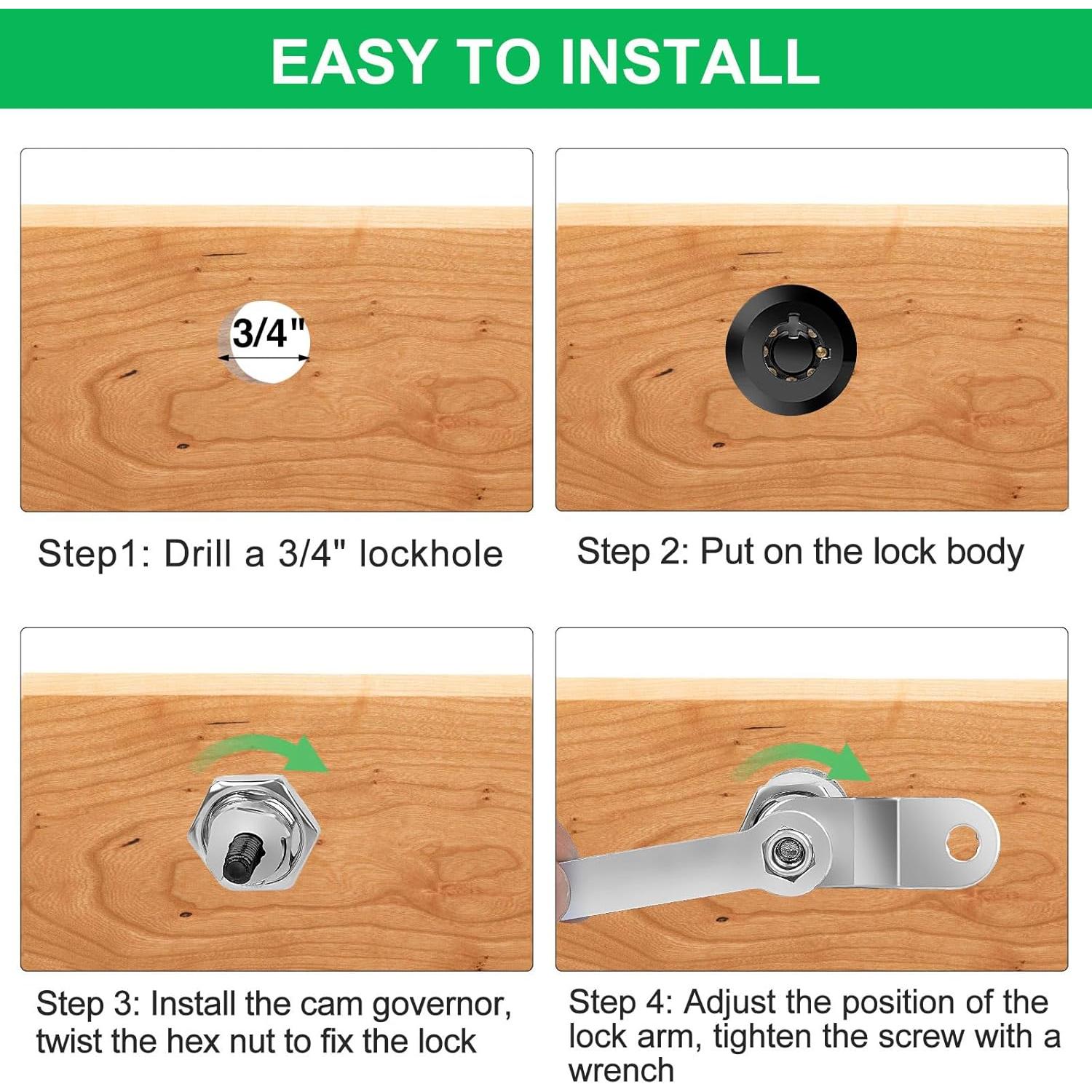 EASY TO INSTALL

3/4"

Step1: Drill a 3/4" lockhole

Step 2: Put on the lock body

Step 3: Install the cam governor, twist the hex nut to fix the lock

Step 4: Adjust the position of the lock arm, tighten the screw with a wrench