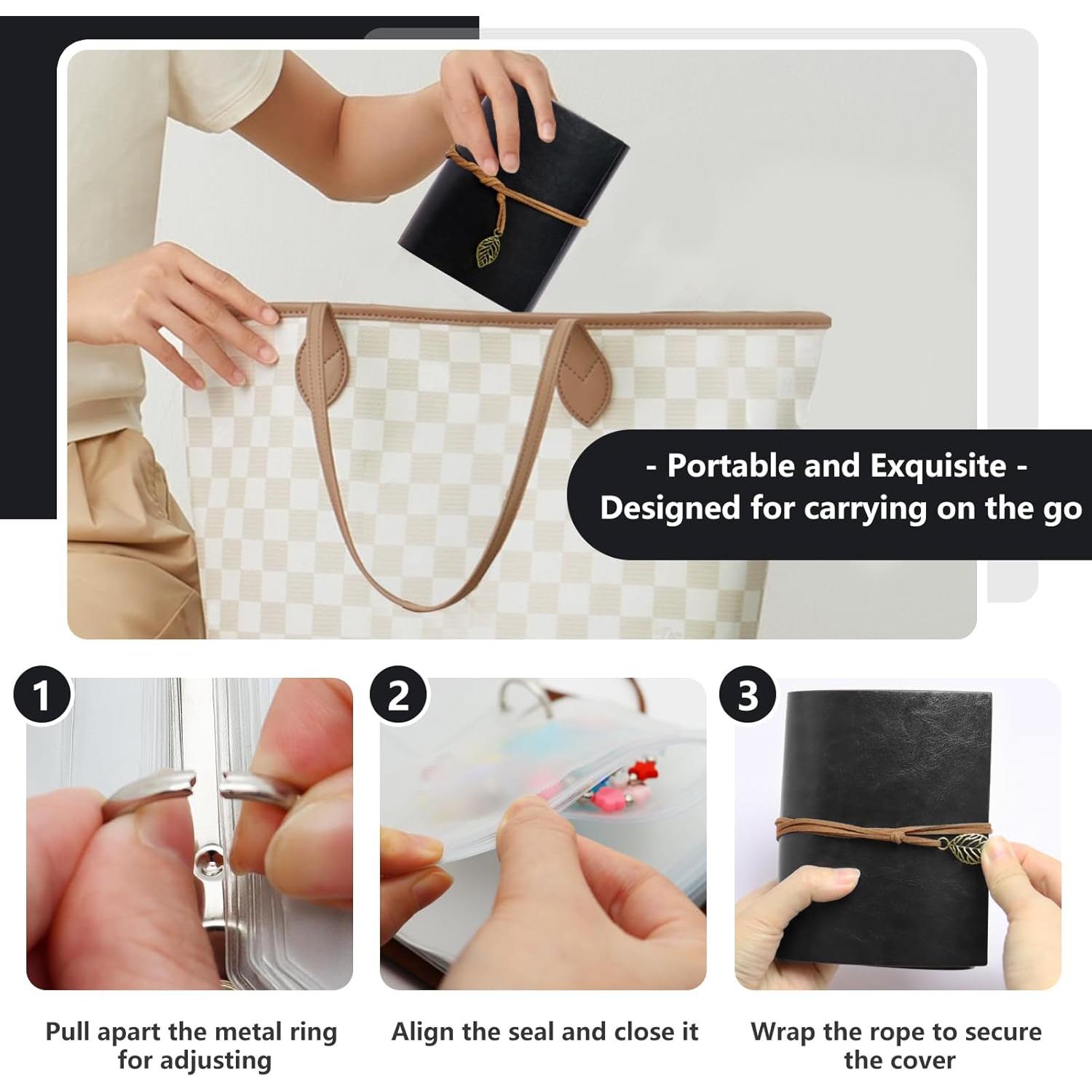 - Portable and Exquisite -
Designed for carrying on the go

1

Pull apart the metal ring for adjusting

2

Align the seal and close it

3

Wrap the rope to secure the cover