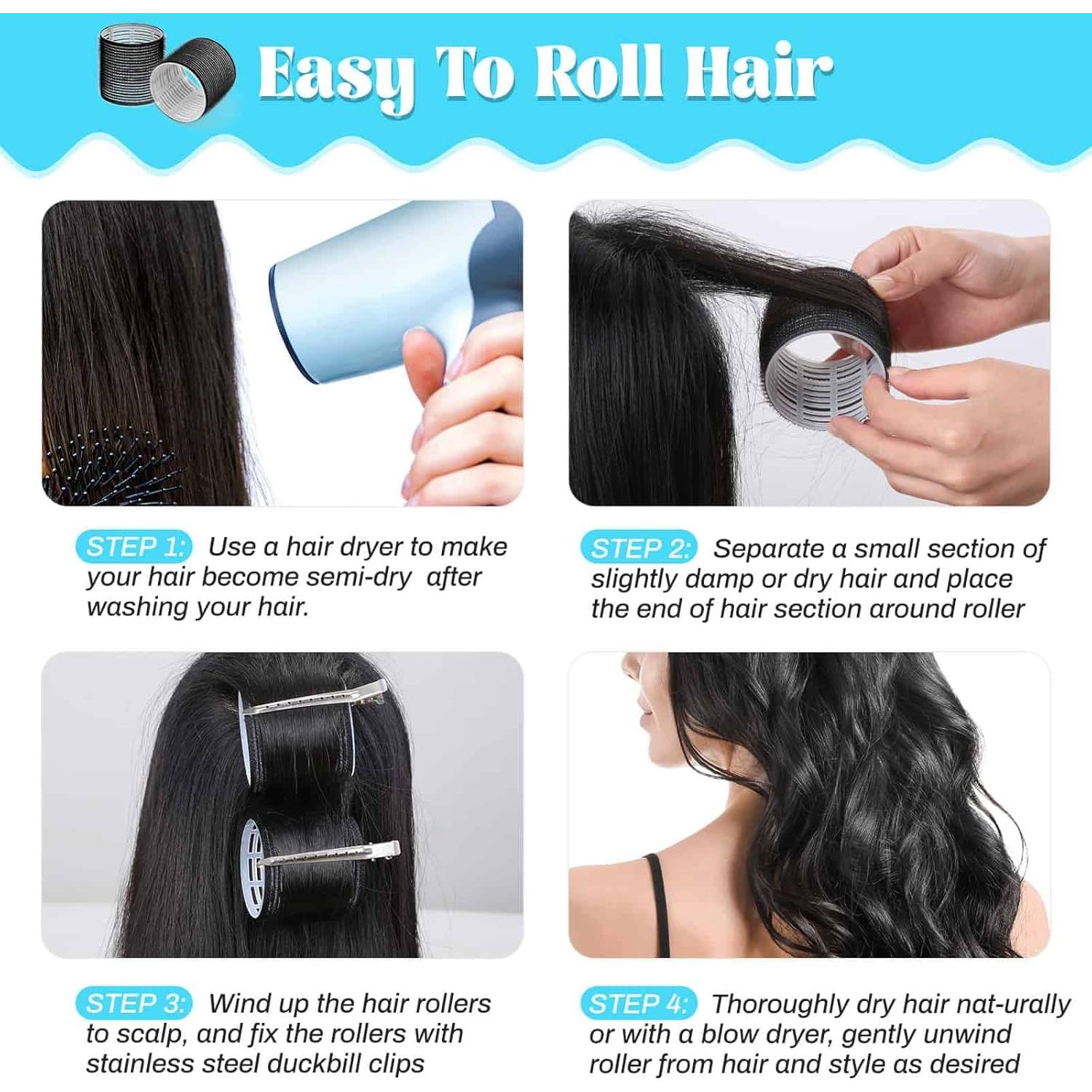 Easy To Roll Hair

STEP 1: Use a hair dryer to make your hair become semi-dry after washing your hair.

STEP 2: Separate a small section of slightly damp or dry hair and place the end of hair section around roller

STEP 3: Wind up the hair rollers to scalp, and fix the rollers with stainless steel duckbill clips

STEP 4: Thoroughly dry hair nat-urally or with a blow dryer, gently unwind roller from hair and style as desired