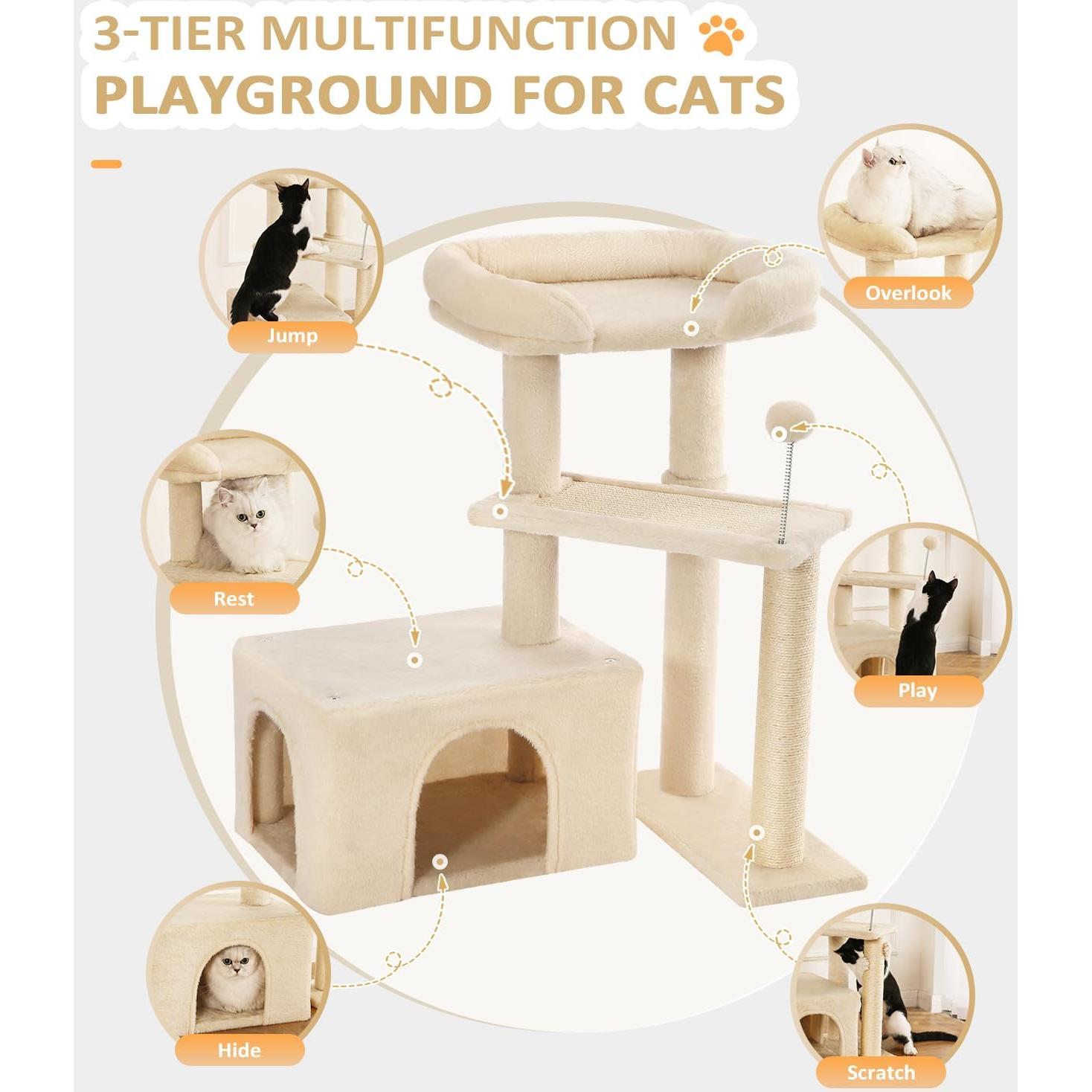 3-TIER MULTIFUNCTION
PLAYGROUND FOR CATS

Jump

Overlook

Rest

Play

Hide

Scratch