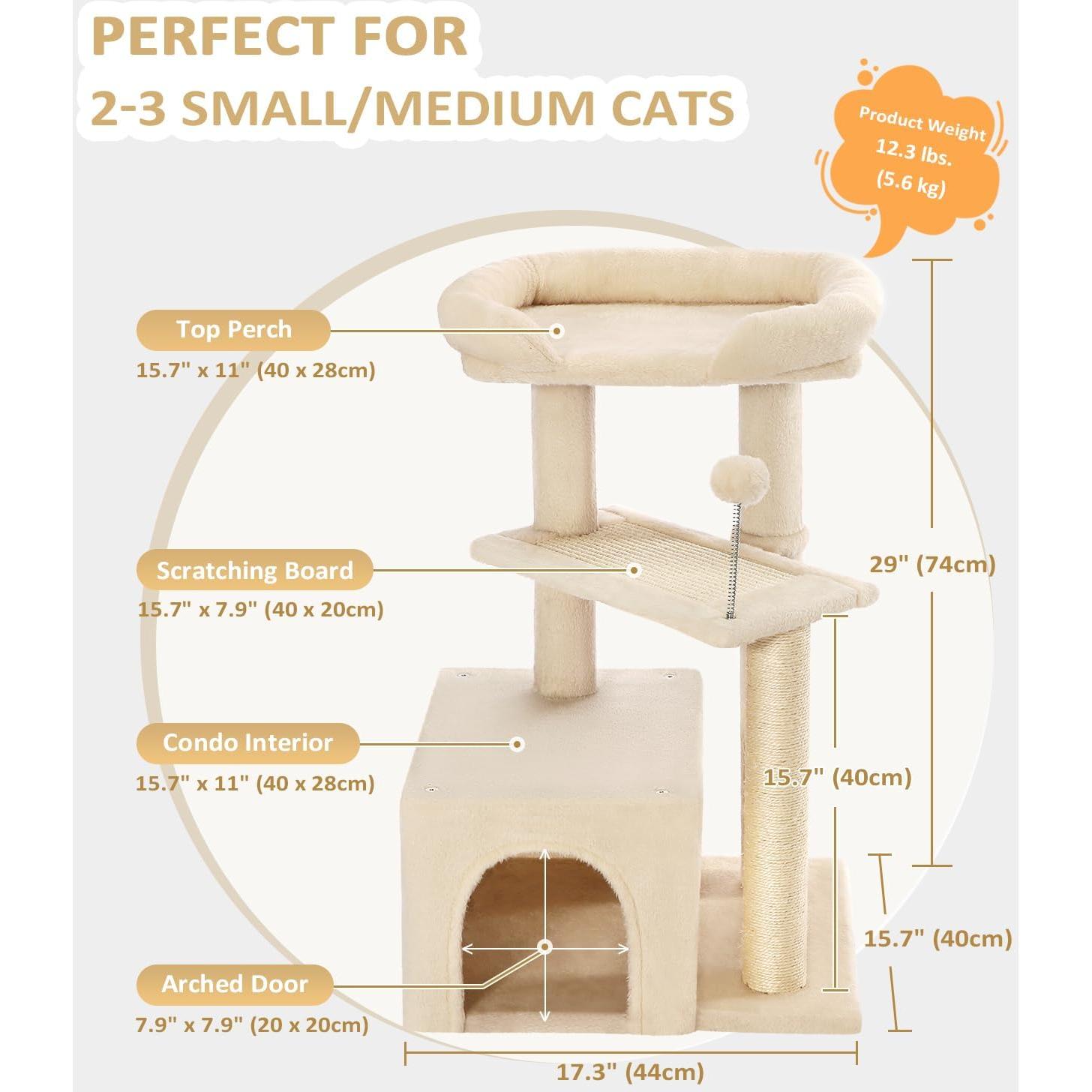 PERFECT FOR
2-3 SMALL/MEDIUM CATS

Product Weight
12.3 lbs.
(5.6 kg)

Top Perch
15.7" x 11" (40 x 28cm)

Scratching Board
15.7" x 7.9" (40 x 20cm)

Condo Interior
15.7" x 11" (40 x 28cm)

Arched Door
7.9" x 7.9" (20 x 20cm)

29" (74cm)

15.7" (40cm)

15.7" (40cm)

17.3" (44cm)