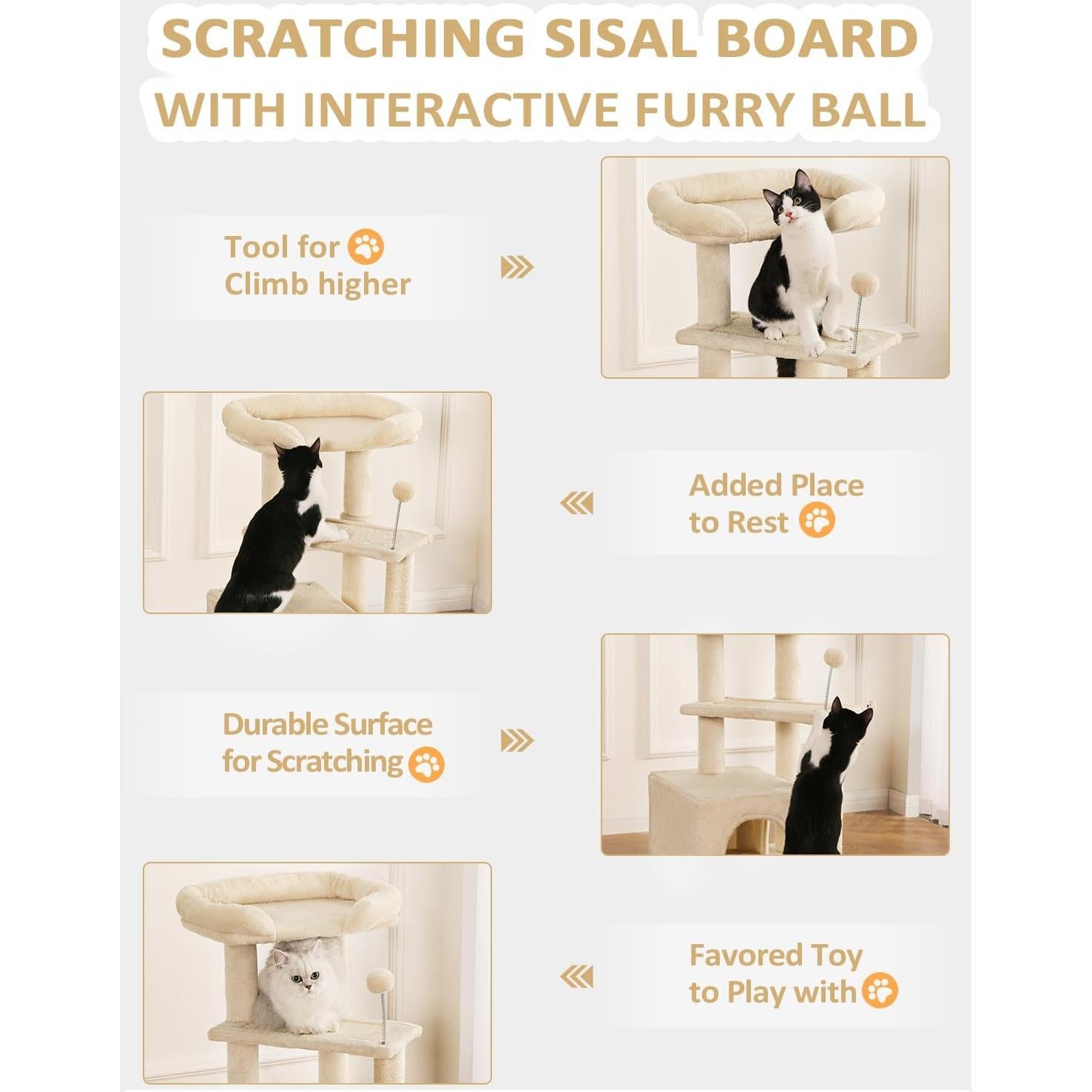 SCRATCHING SISAL BOARD
WITH INTERACTIVE FURRY BALL

Tool for
Climb higher

Added Place
to Rest

Durable Surface
for Scratching

Favored Toy
to Play with