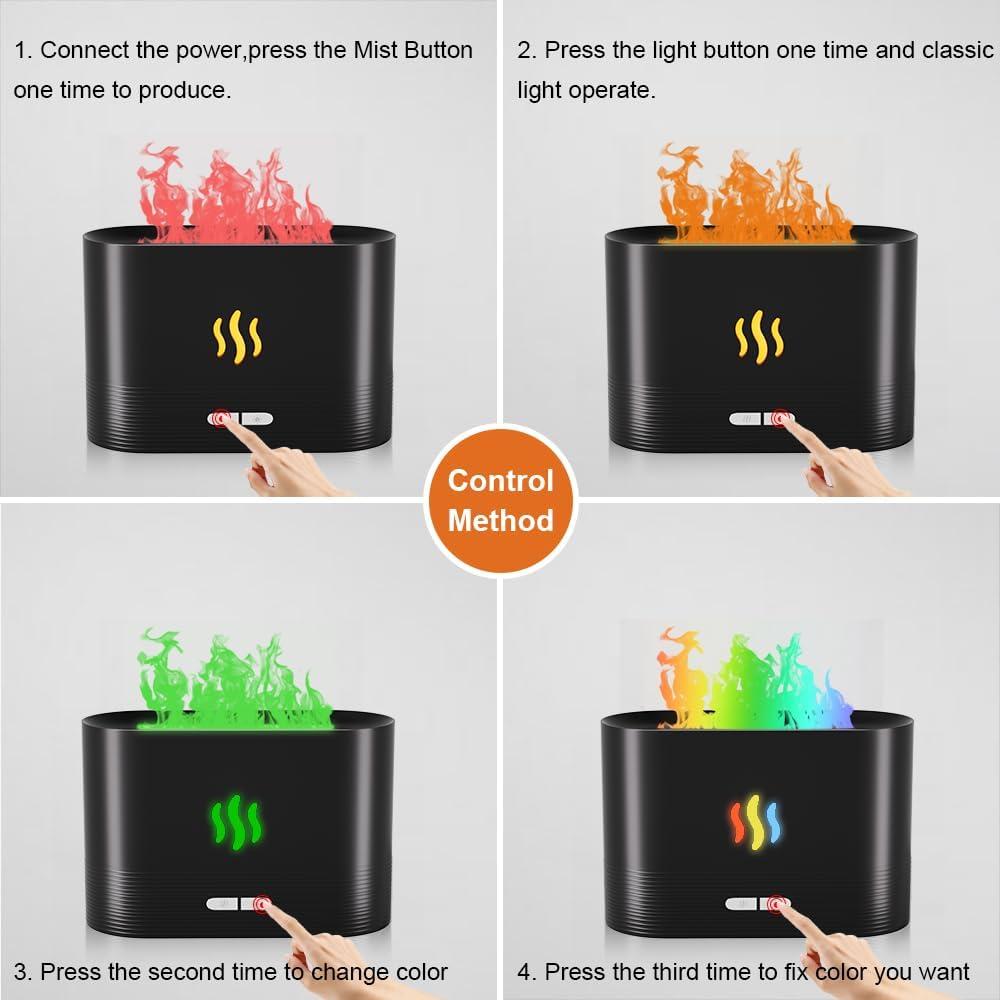 1. Connect the power,press the Mist Button one time to produce.

2. Press the light button one time and classic light operate.

Control Method

3. Press the second time to change color

4. Press the third time to fix color you want