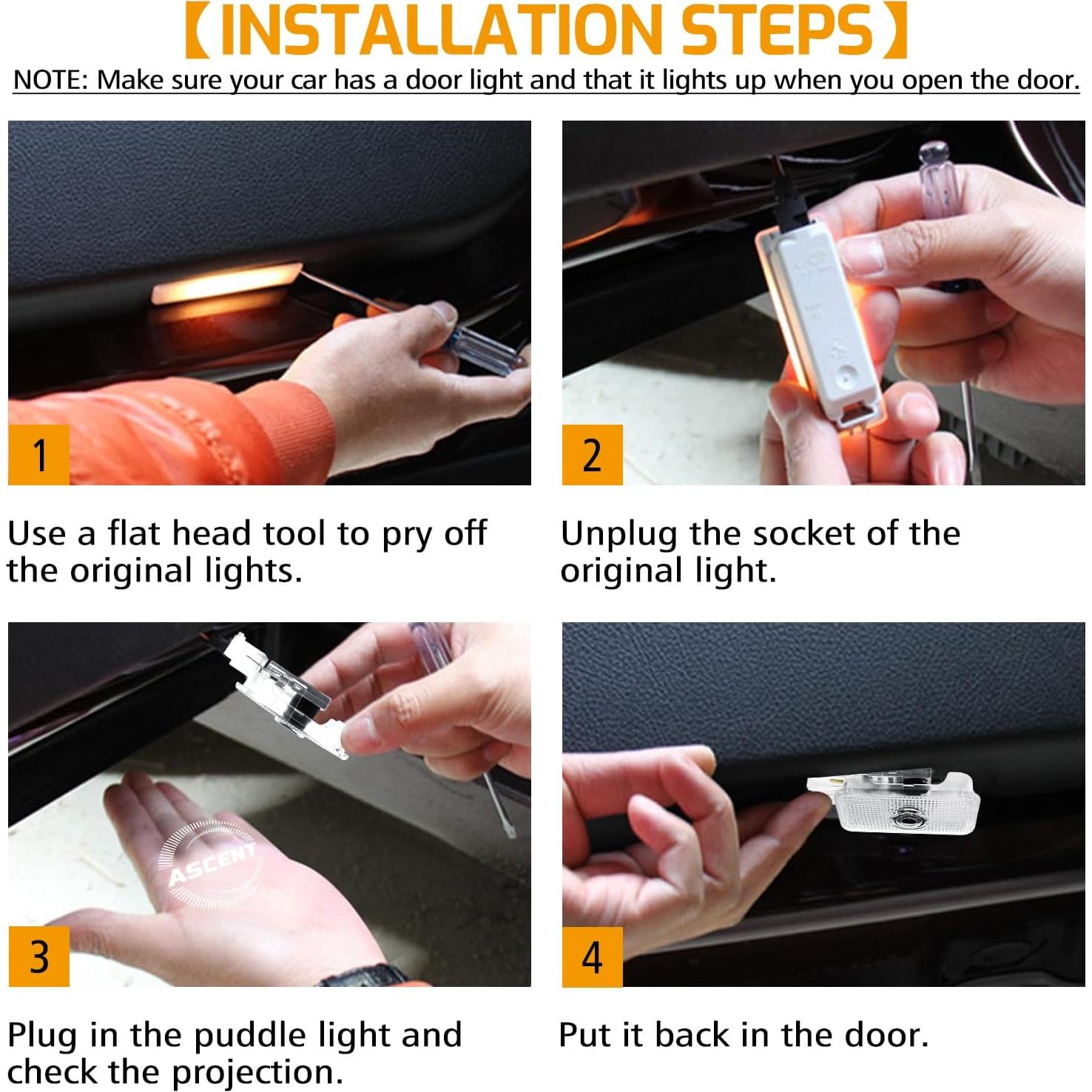 【INSTALLATION STEPS】

NOTE: Make sure your car has a door light and that it lights up when you open the door.

1

Use a flat head tool to pry off the original lights.

2

Unplug the socket of the original light.

ASCENT

3

Plug in the puddle light and check the projection.

4

Put it back in the door.