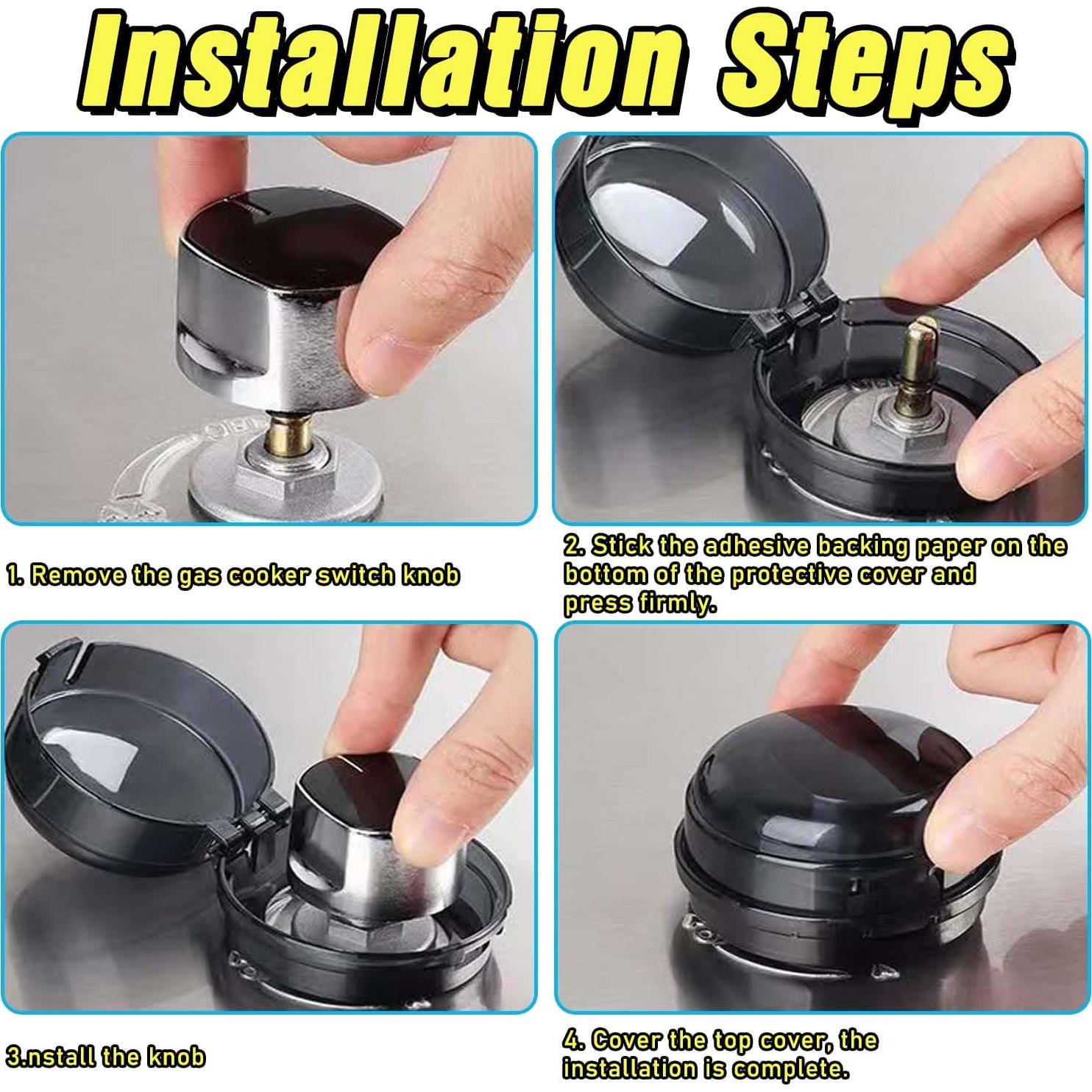 Installation Steps

1. Remove the gas cooker switch knob

2. Stick the adhesive backing paper on the bottom of the protective cover and press firmly.

3.nstall the knob

4. Cover the top cover, the installation is complete.