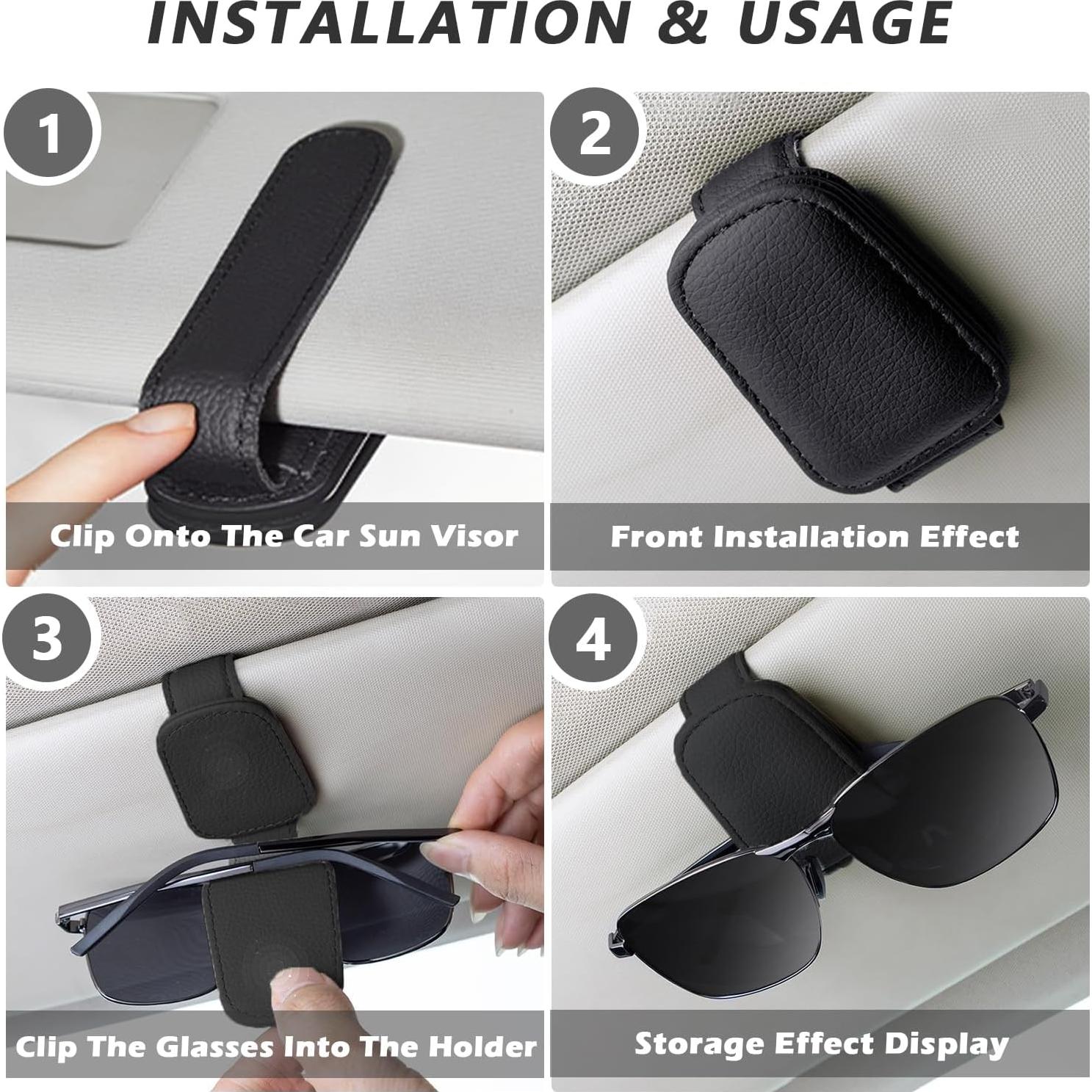 INSTALLATION & USAGE

1

Clip Onto The Car Sun Visor

2

Front Installation Effect

3

Clip The Glasses Into The Holder

4

Storage Effect Display